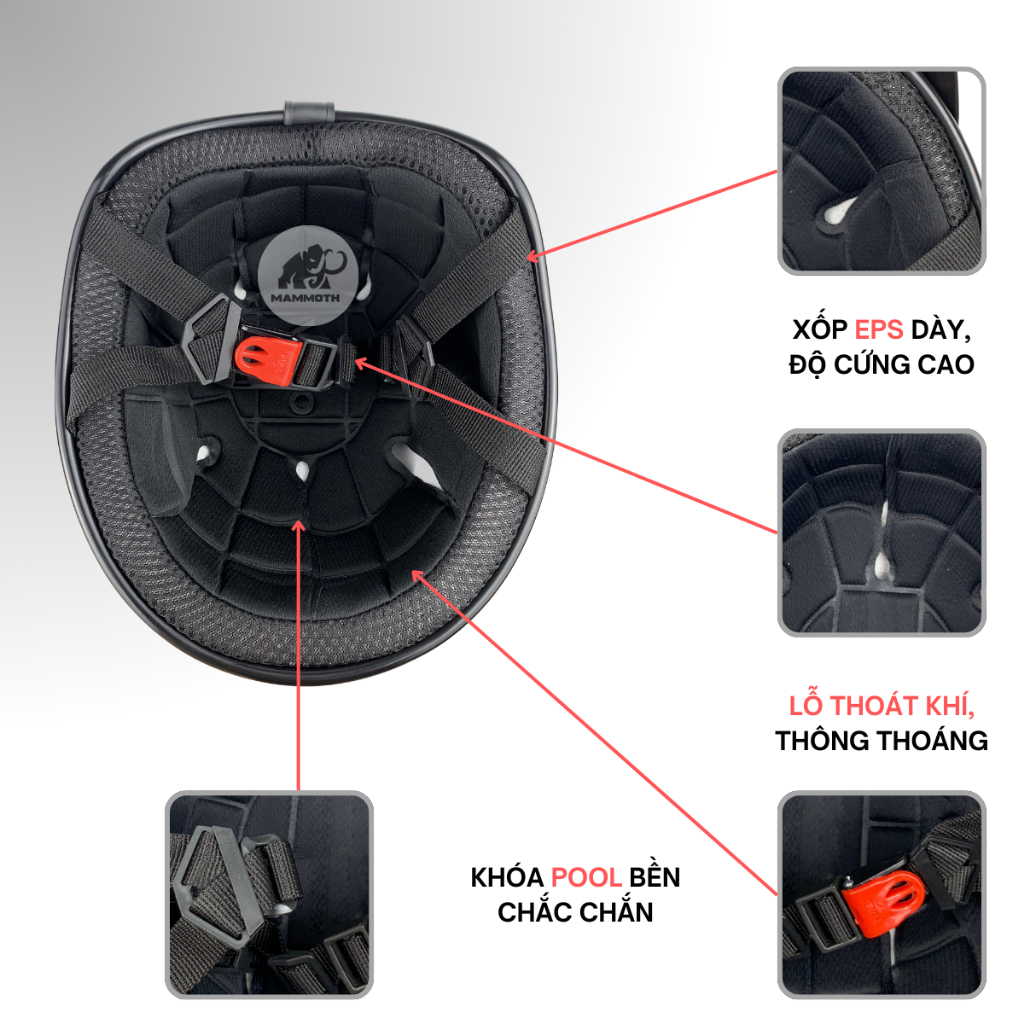 MAMMOTH

XỐP EPS DÀY, ĐỘ CỨNG CAO

LỖ THOÁT KHÍ, THÔNG THOÁNG

KHÓA POOL BỀN CHẮC CHẮN