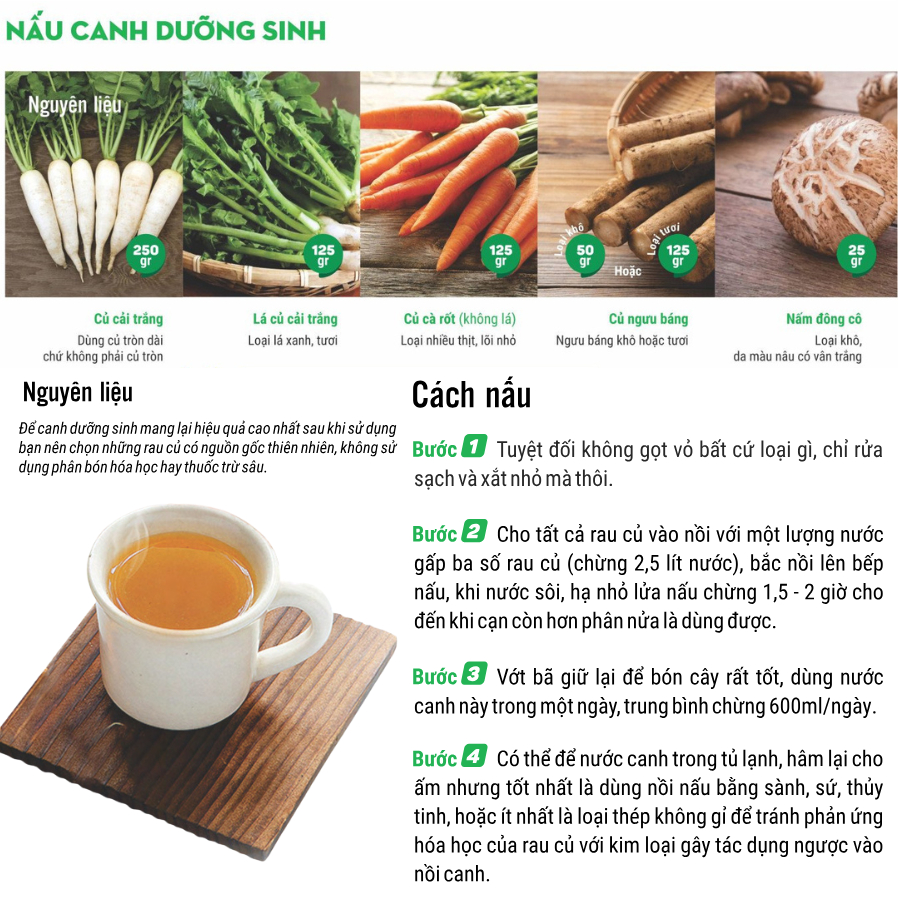 NẤU CANH DƯỠNG SINH

Nguyên liệu

250 gr

125 gr

125 gr

Loại khô 50 gr

Hoặc

Loại tươi 125 gr

25 gr

Củ cải trắng
Dùng củ tròn dài chứ không phải củ tròn

Lá củ cải trắng
Loại lá xanh, tươi

Củ cà rốt (không lá)
Loại nhiều thịt, lõi nhỏ

Củ ngưu báng
Ngưu báng khô hoặc tươi

Nấm đông cô
Loại khô, da màu nâu có vân trắng

Nguyên liệu

Để canh dưỡng sinh mang lại hiệu quả cao nhất sau khi sử dụng bạn nên chọn những rau củ có nguồn gốc thiên nhiên, không sử dụng phân bón hóa học hay thuốc trừ sâu.

Cách nấu

Bước 1 Tuyệt đối không gọt vỏ bất cứ loại gì, chỉ rửa sạch và xắt nhỏ mà thôi.

Bước 2 Cho tất cả rau củ vào nồi với một lượng nước gấp ba số rau củ (chừng 2,5 lít nước), bắc nồi lên bếp nấu, khi nước sôi, hạ nhỏ lửa nấu chừng 1,5 - 2 giờ cho đến khi cạn còn hơn phân nửa là dùng được.

Bước 3 Vớt bã giữ lại để bón cây rất tốt, dùng nước canh này trong một ngày, trung bình chừng 600ml/ngày.

Bước 4 Có thể để nước canh trong tủ lạnh, hâm lại cho ấm nhưng tốt nhất là dùng nồi nấu bằng sành, sứ, thủy tinh, hoặc ít nhất là loại thép không gỉ để tránh phản ứng hóa học của rau củ với kim loại gây tác dụng ngược vào nồi canh.