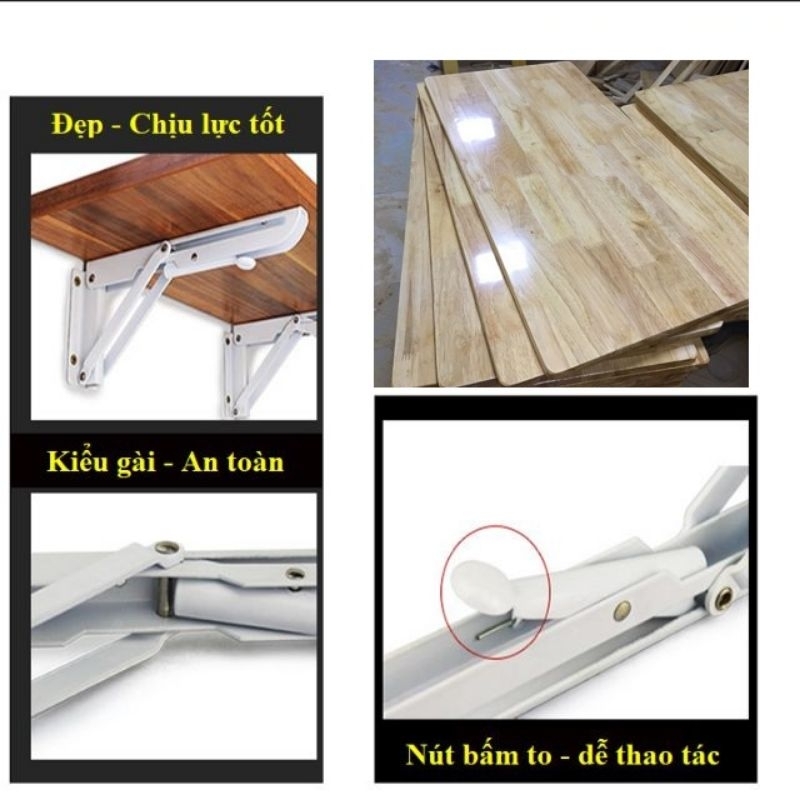 Đẹp - Chịu lực tốt

Kiểu gài - An toàn

Nút bấm to - dễ thao tác