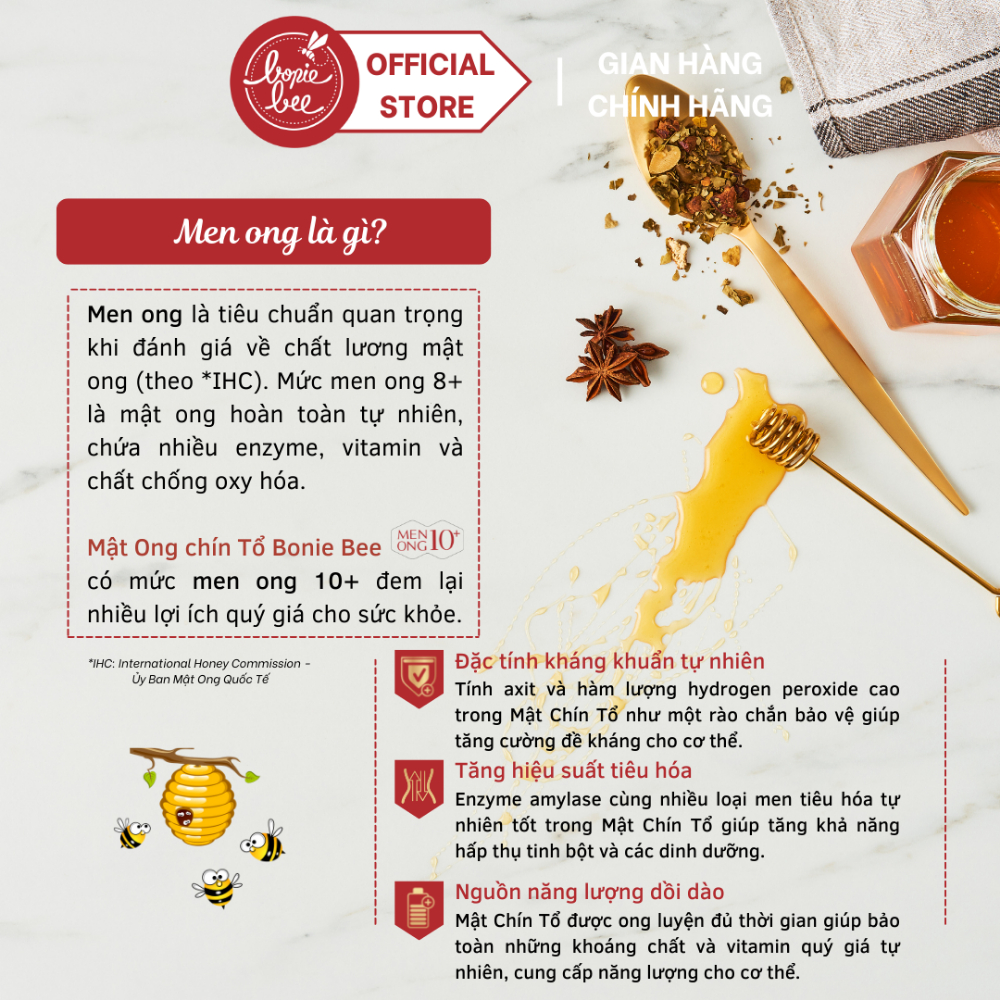 bonie bee

OFFICIAL STORE

GIAN HÀNG CHÍNH HÃNG

Men ong là gì?

Men ong là tiêu chuẩn quan trọng khi đánh giá về chất lương mật ong (theo *IHC). Mức men ong 8+ là mật ong hoàn toàn tự nhiên, chứa nhiều enzyme, vitamin và chất chống oxy hóa.

Mật Ong chín Tổ Bonie Bee MEN ONG 10+ có mức men ong 10+ đem lại nhiều lợi ích quý giá cho sức khỏe.

*IHC: International Honey Commission - Ủy Ban Mật Ong Quốc Tế

Đặc tính kháng khuẩn tự nhiên
Tính axit và hàm lượng hydrogen peroxide cao trong Mật Chín Tổ như một rào chắn bảo vệ giúp tăng cường đề kháng cho cơ thể.

Tăng hiệu suất tiêu hóa
Enzyme amylase cùng nhiều loại men tiêu hóa tự nhiên tốt trong Mật Chín Tổ giúp tăng khả năng hấp thụ tinh bột và các dinh dưỡng.

Nguồn năng lượng dồi dào
Mật Chín Tổ được ong luyện đủ thời gian giúp bảo toàn những khoáng chất và vitamin quý giá tự nhiên, cung cấp năng lượng cho cơ thể.