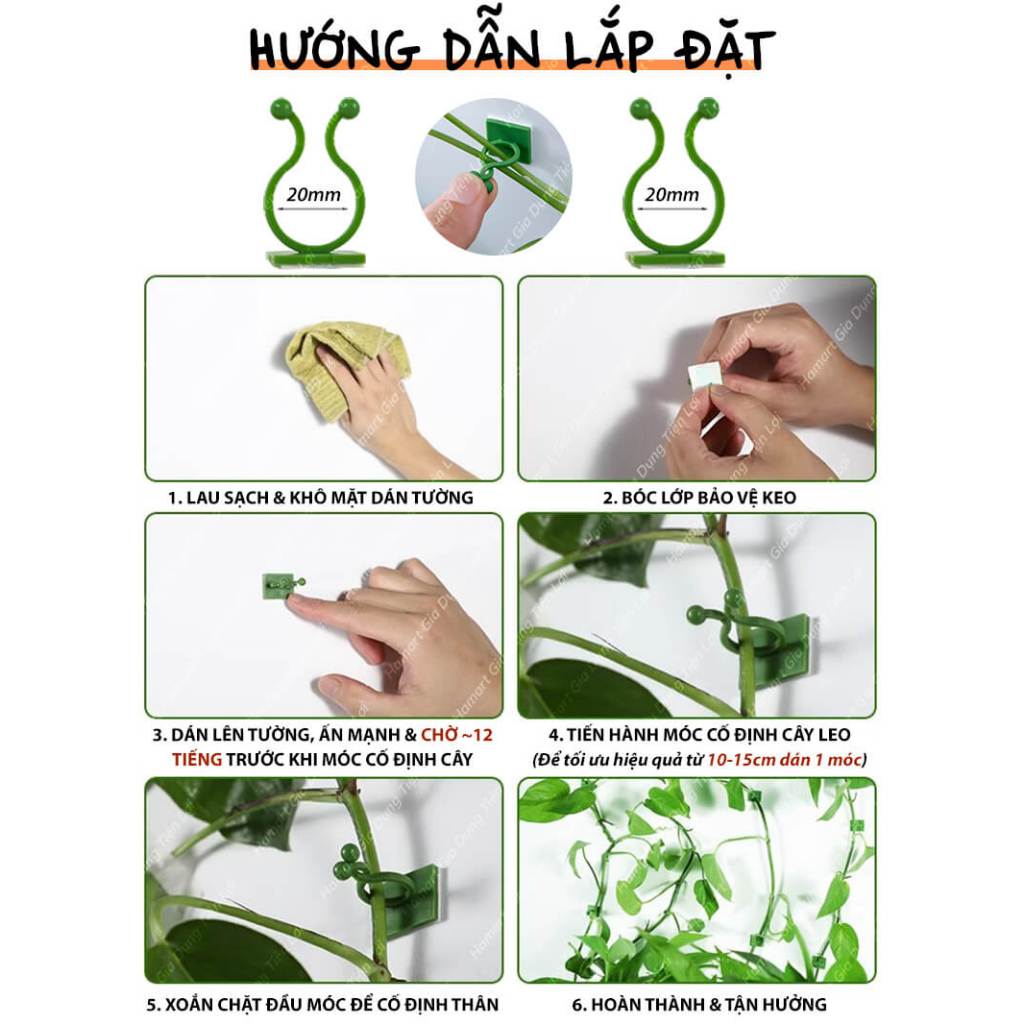 HƯỚNG DẪN LẮP ĐẶT

20mm

20mm

1. LAU SẠCH & KHÔ MẶT DÁN TƯỜNG

2. BÓC LỚP BẢO VỆ KEO

3. DÁN LÊN TƯỜNG, ẤN MẠNH & CHỜ ~12 TIẾNG TRƯỚC KHI MÓC CỐ ĐỊNH CÂY

4. TIẾN HÀNH MÓC CỐ ĐỊNH CÂY LEO
(Để tối ưu hiệu quả từ 10-15cm dán 1 móc)

5. XOẮN CHẶT ĐẦU MÓC ĐỂ CỐ ĐỊNH THÂN

6. HOÀN THÀNH & TẬN HƯỞNG