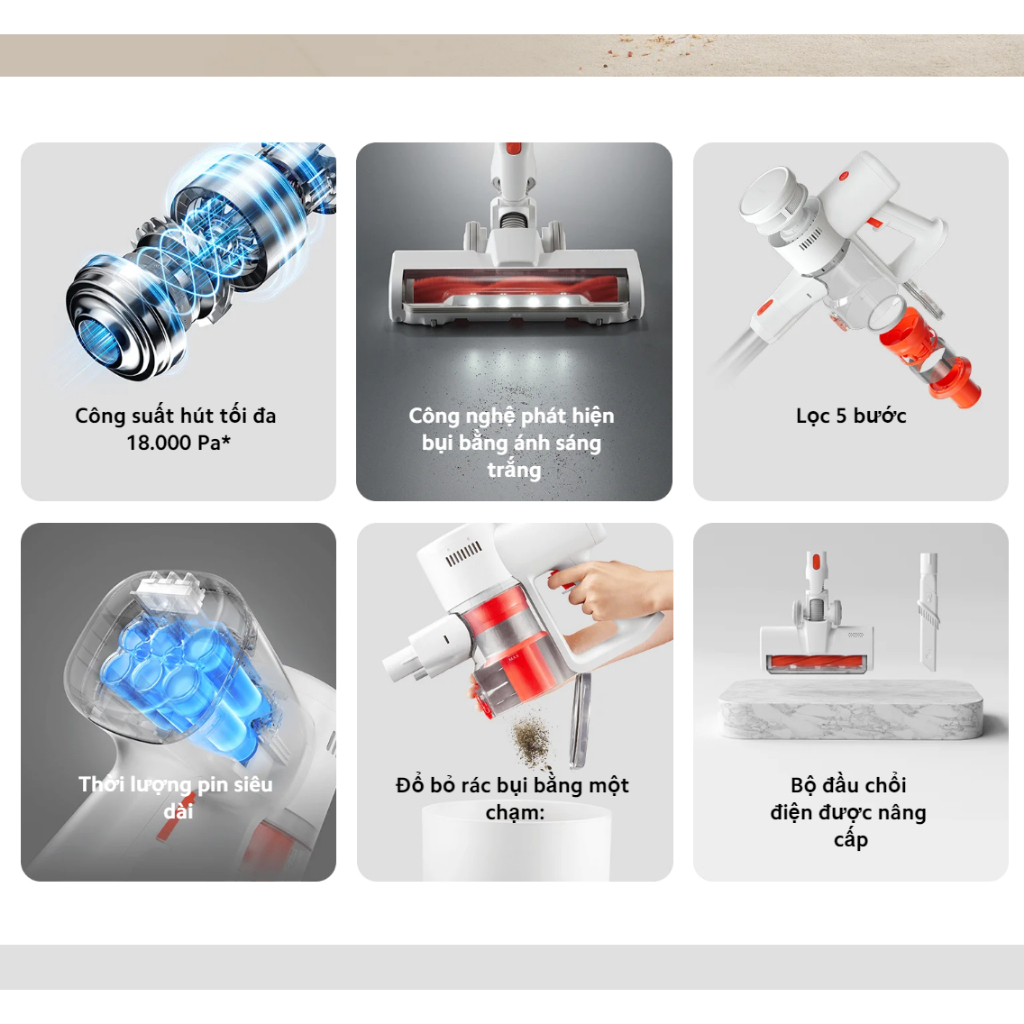 Công suất hút tối đa 18.000 Pa*

Công nghệ phát hiện bụi bằng ánh sáng trắng

Lọc 5 bước

Thời lượng pin siêu dài

Đổ bỏ rác bụi bằng một chạm:

Bộ đầu chổi điện được nâng cấp