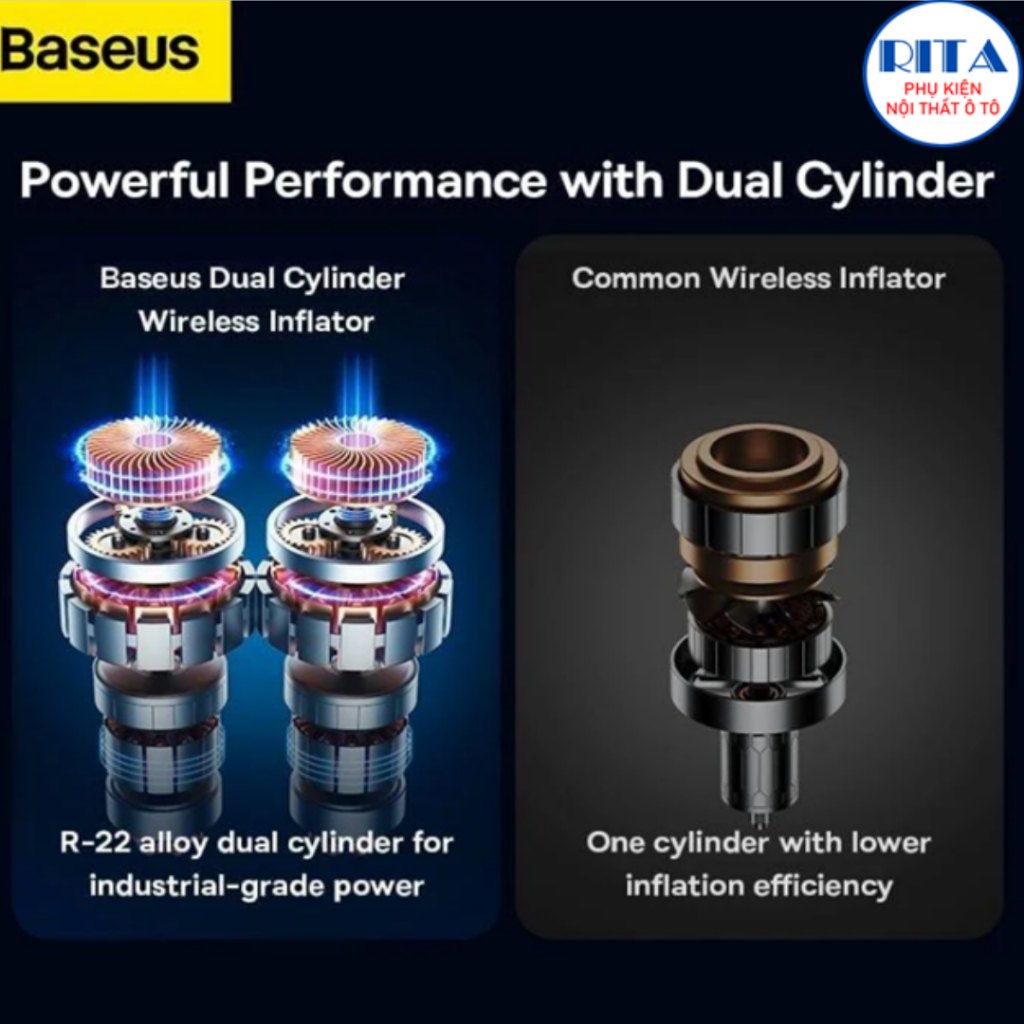 Baseus

RITA
PHỤ KIỆN
NỘI THẤT Ô TÔ

Powerful Performance with Dual Cylinder

Baseus Dual Cylinder Wireless Inflator

R-22 alloy dual cylinder for industrial-grade power

Common Wireless Inflator

One cylinder with lower inflation efficiency