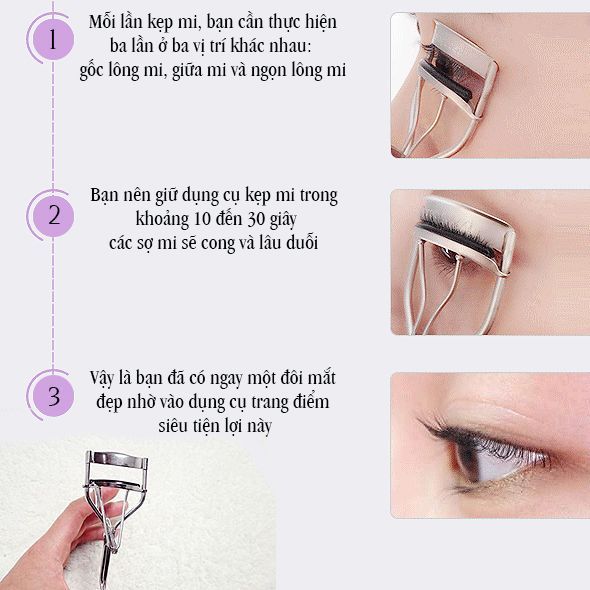 1

Mỗi lần kẹp mi, bạn cần thực hiện ba lần ở ba vị trí khác nhau: gốc lông mi, giữa mi và ngọn lông mi

2

Bạn nên giữ dụng cụ kẹp mi trong khoảng 10 đến 30 giây các sợ mi sẽ cong và lâu duỗi

3

Vậy là bạn đã có ngay một đôi mắt đẹp nhờ vào dụng cụ trang điểm siêu tiện lợi này