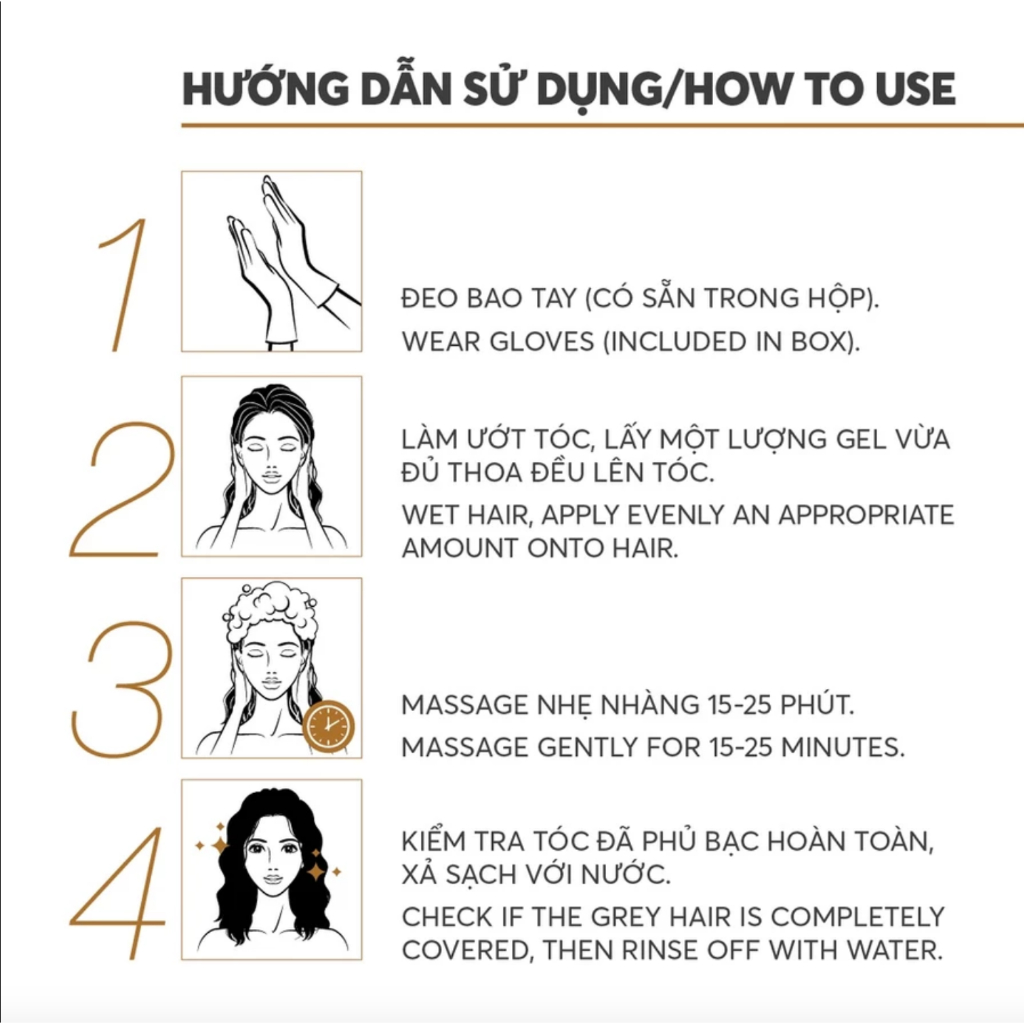 HƯỚNG DẪN SỬ DỤNG/HOW TO USE

1

ĐEO BAO TAY (CÓ SẴN TRONG HỘP).
WEAR GLOVES (INCLUDED IN BOX).

2

LÀM ƯỚT TÓC, LẤY MỘT LƯỢNG GEL VỪA ĐỦ THOA ĐỀU LÊN TÓC.
WET HAIR, APPLY EVENLY AN APPROPRIATE AMOUNT ONTO HAIR.

3

MASSAGE NHẸ NHÀNG 15-25 PHÚT.
MASSAGE GENTLY FOR 15-25 MINUTES.

4

KIỂM TRA TÓC ĐÃ PHỦ BẠC HOÀN TOÀN, XẢ SẠCH VỚI NƯỚC.
CHECK IF THE GREY HAIR IS COMPLETELY COVERED, THEN RINSE OFF WITH WATER.