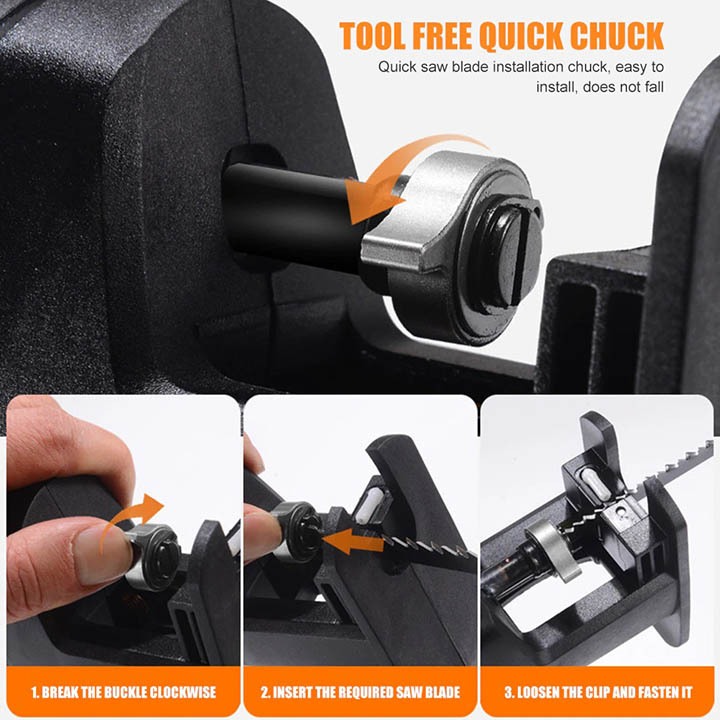 TOOL FREE QUICK CHUCK

Quick saw blade installation chuck, easy to install, does not fall

1. BREAK THE BUCKLE CLOCKWISE

2. INSERT THE REQUIRED SAW BLADE

3. LOOSEN THE CLIP AND FASTEN IT