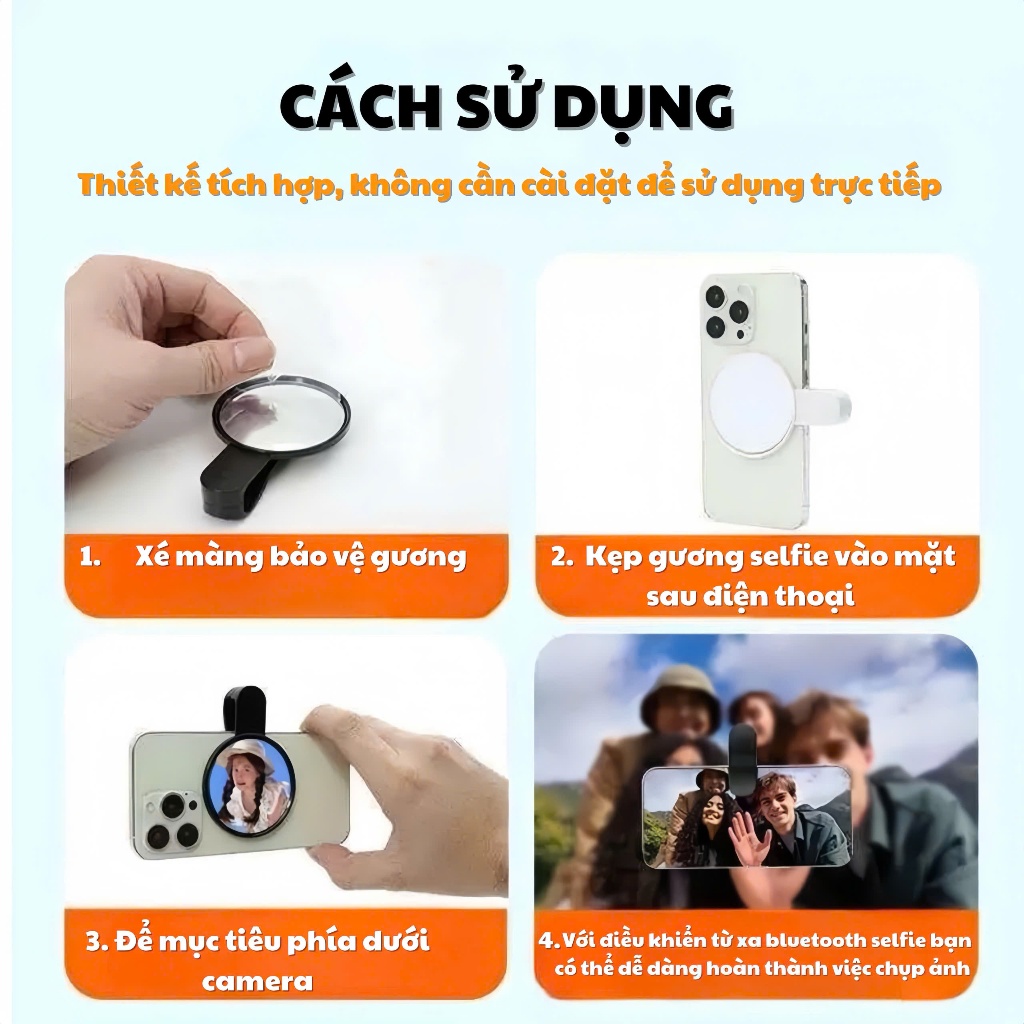 CÁCH SỬ DỤNG

Thiết kế tích hợp, không cần cài đặt để sử dụng trực tiếp

1. Xé màng bảo vệ gương

2. Kẹp gương selfie vào mặt sau điện thoại

3. Để mục tiêu phía dưới camera

4. Với điều khiển từ xa bluetooth selfie bạn có thể dễ dàng hoàn thành việc chụp ảnh