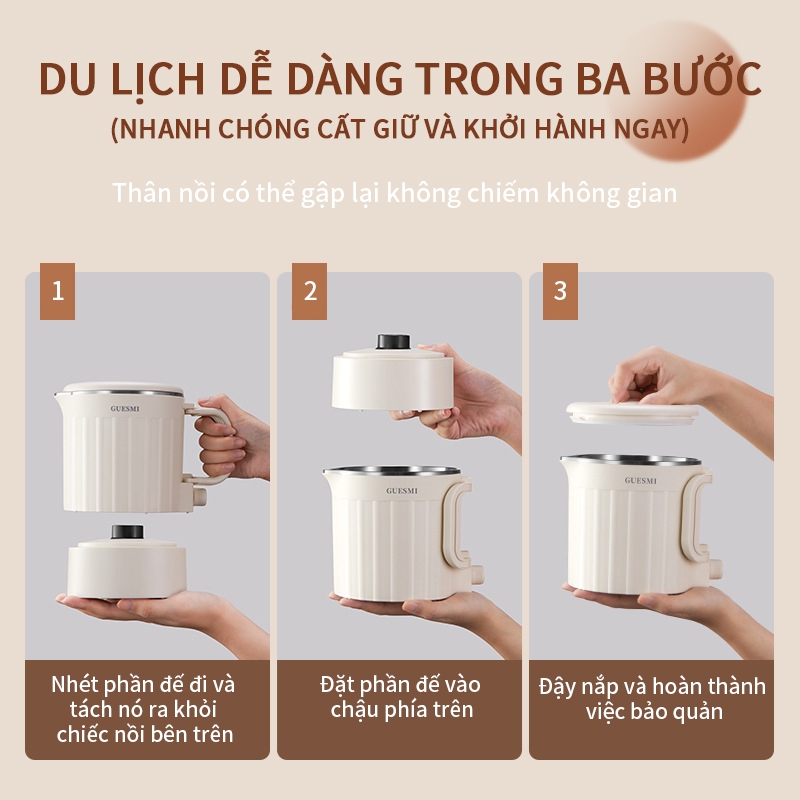 DU LỊCH DỄ DÀNG TRONG BA BƯỚC
(NHANH CHÓNG CẤT GIỮ VÀ KHỞI HÀNH NGAY)

Thân nồi có thể gập lại không chiếm không gian

1

GUESMI

Nhét phần đế đi và tách nó ra khỏi chiếc nồi bên trên

2

GUESMI

Đặt phần đế vào chậu phía trên

3

GUESMI

Đậy nắp và hoàn thành việc bảo quản