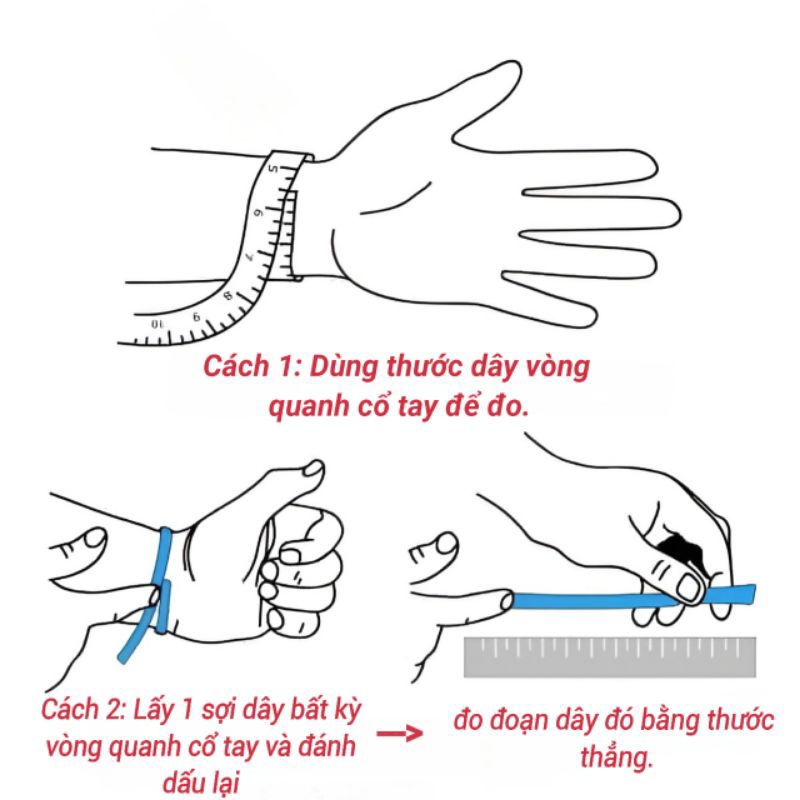 5
6
7
8
9
10

Cách 1: Dùng thước dây vòng quanh cổ tay để đo.

Cách 2: Lấy 1 sợi dây bất kỳ vòng quanh cổ tay và đánh dấu lại

→

đo đoạn dây đó bằng thước thẳng.