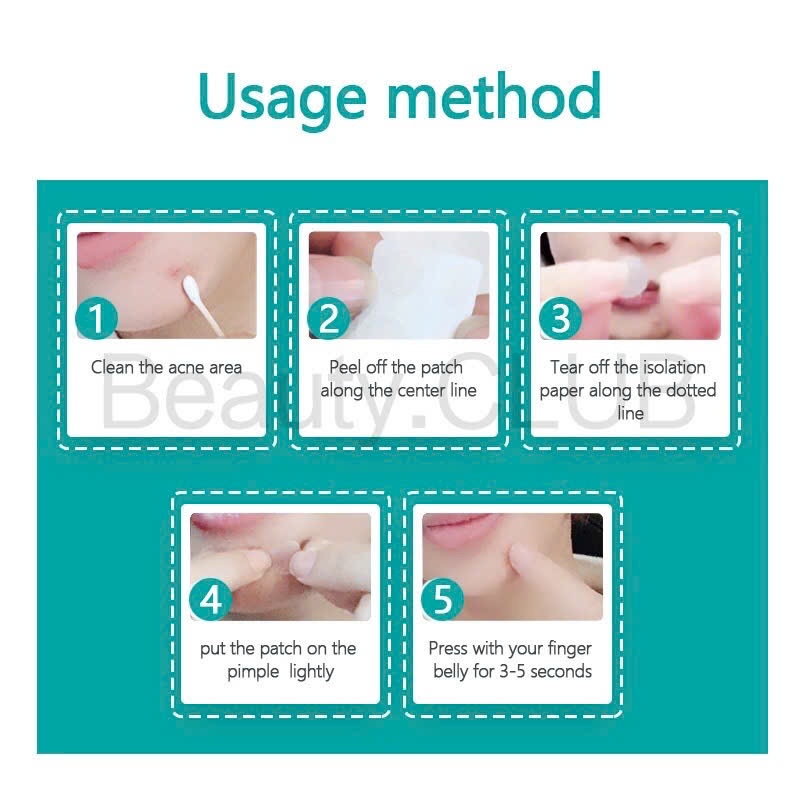 Usage method

1

Clean the acne area

2

Peel off the patch along the center line

3

Tear off the isolation paper along the dotted line

4

put the patch on the pimple lightly

5

Press with your finger belly for 3-5 seconds

Beauty.CLUB