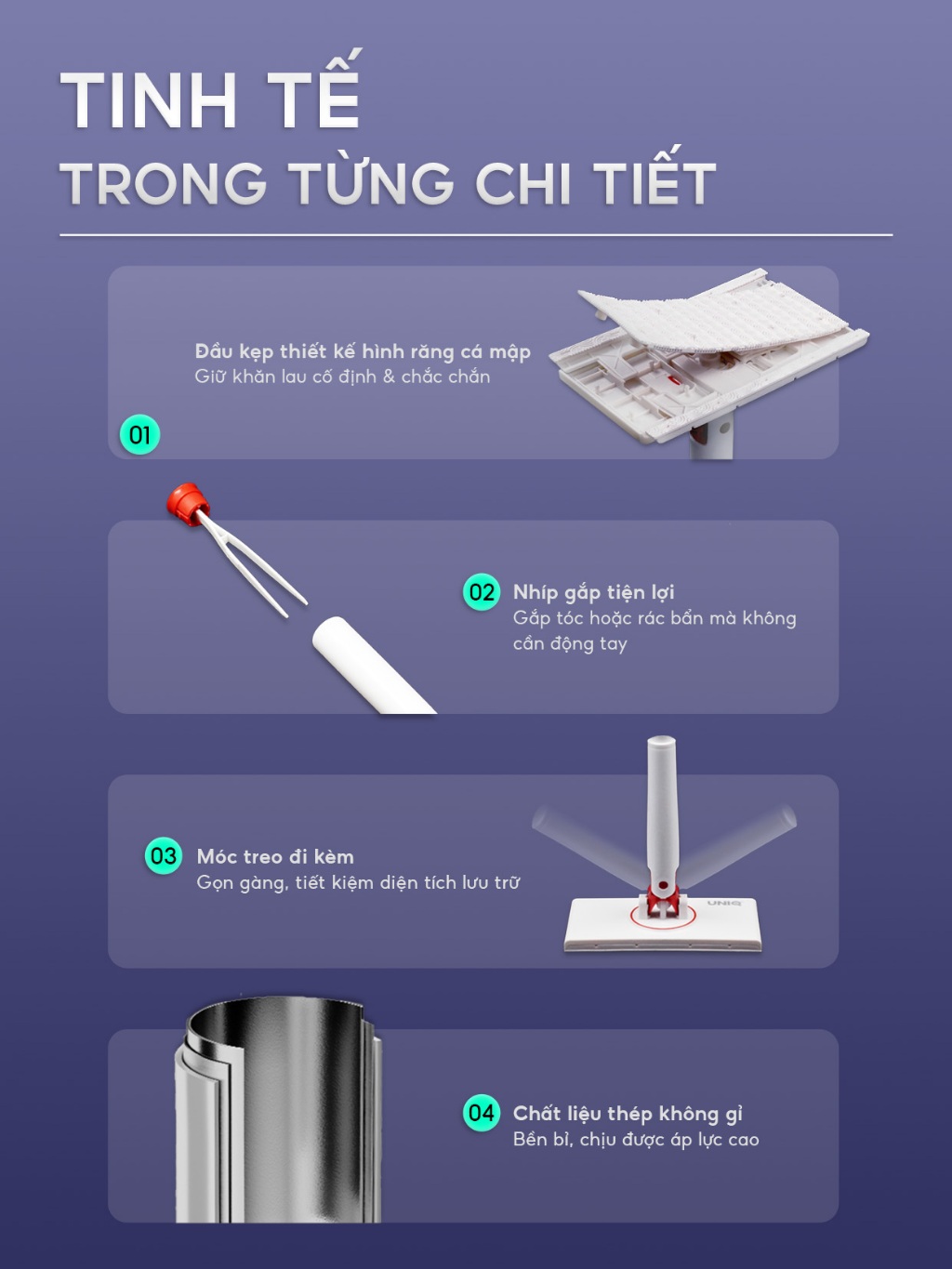 TINH TẾ
TRONG TỪNG CHI TIẾT

Đầu kẹp thiết kế hình răng cá mập
Giữ khăn lau cố định & chắc chắn

01

02 Nhíp gắp tiện lợi
Gắp tóc hoặc rác bẩn mà không cần động tay

03 Móc treo đi kèm
Gọn gàng, tiết kiệm diện tích lưu trữ

UNIQ

04 Chất liệu thép không gỉ
Bền bỉ, chịu được áp lực cao