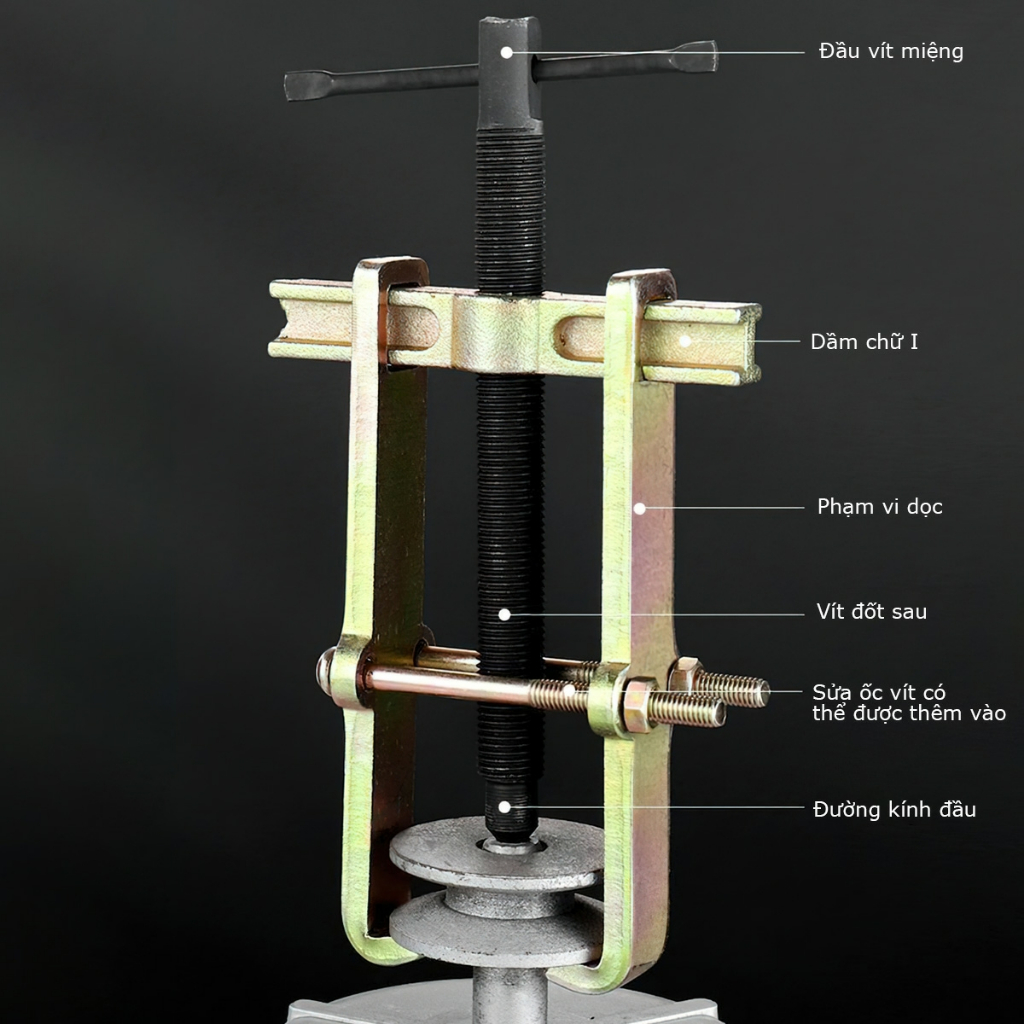 Đầu vít miệng

Dầm chữ I

Phạm vi dọc

Vít đốt sau

Sửa ốc vít có thể được thêm vào

Đường kính đầu