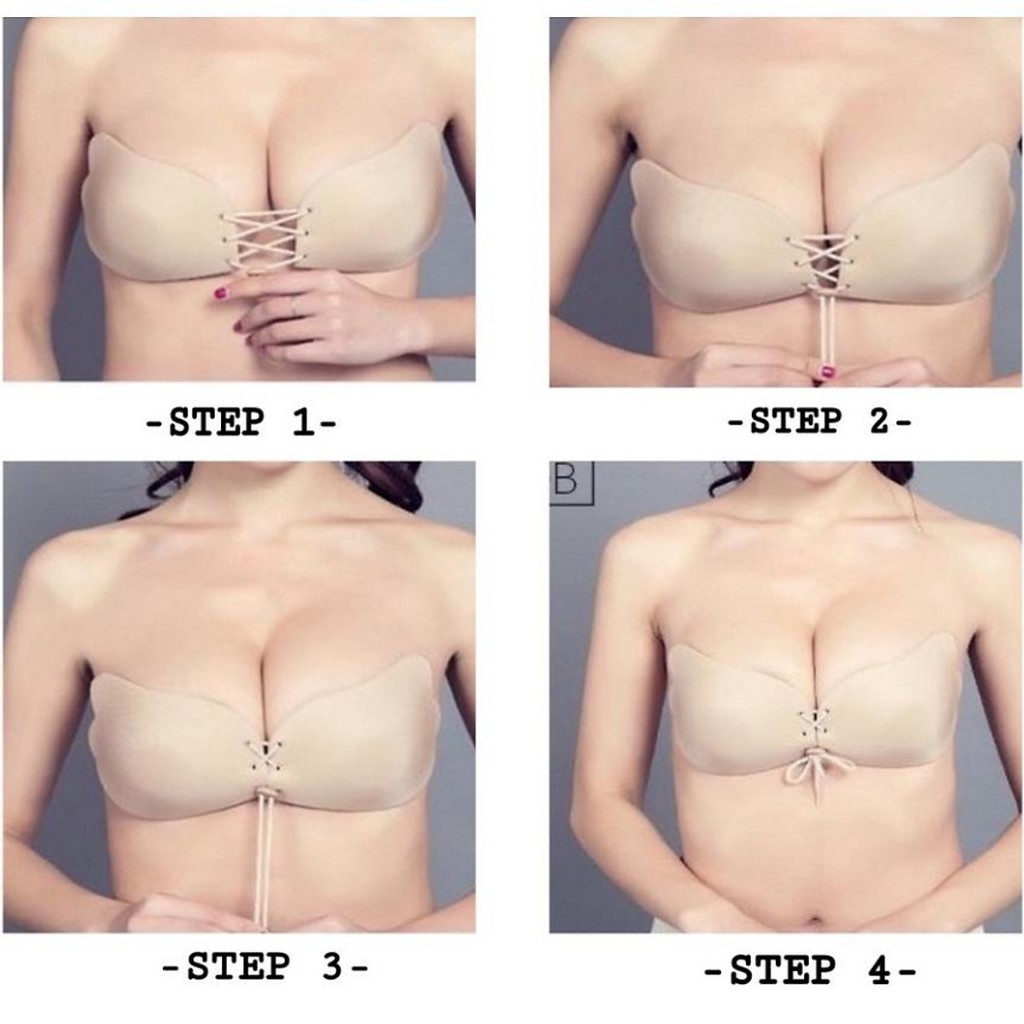 -STEP 1-

-STEP 2-

B

-STEP 3-

-STEP 4-