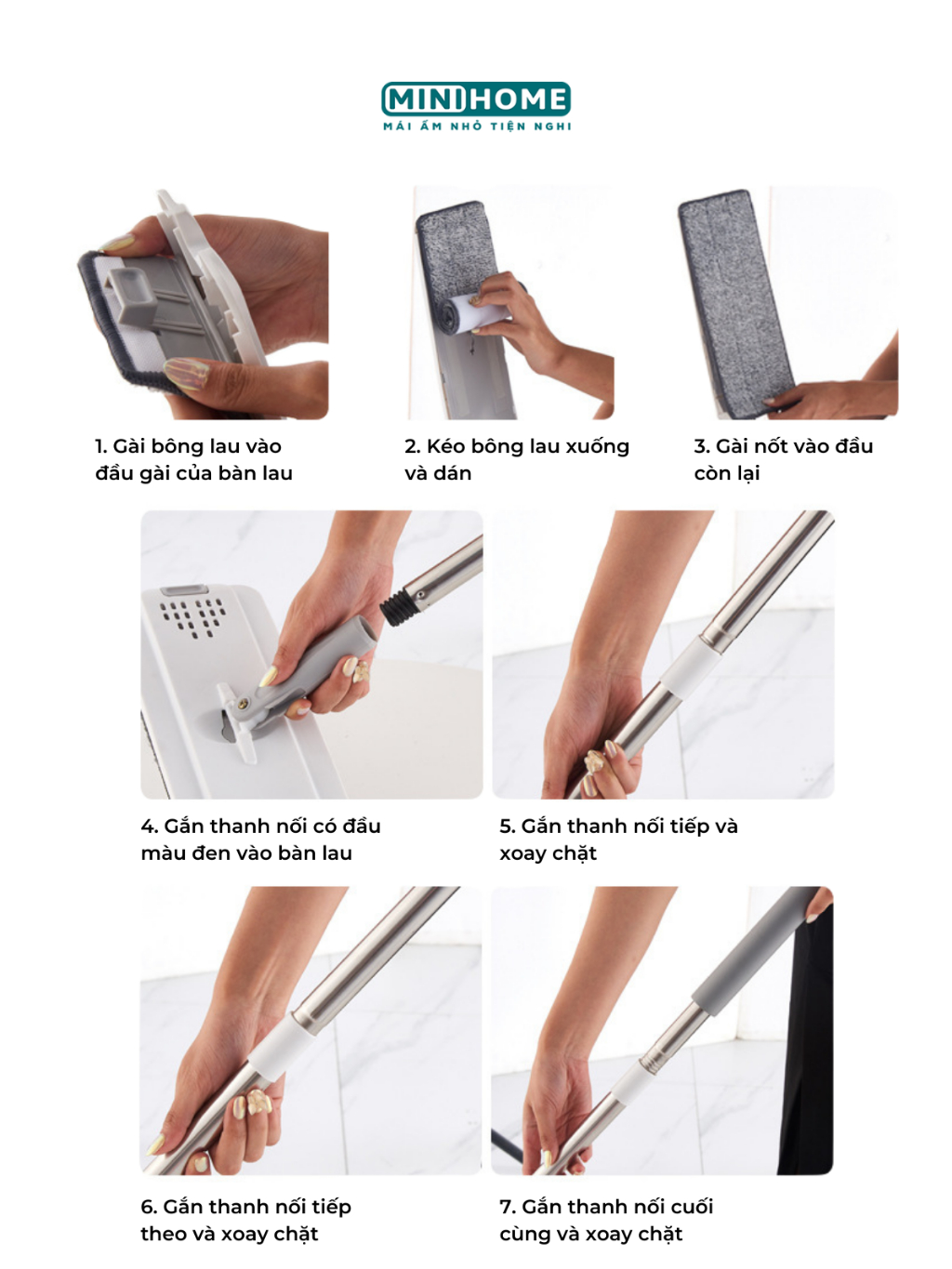 MINIHOME
MÁI ẤM NHỎ TIỆN NGHI

1. Gài bông lau vào đầu gài của bàn lau

2. Kéo bông lau xuống và dán

3. Gài nốt vào đầu còn lại

4. Gắn thanh nối có đầu màu đen vào bàn lau

5. Gắn thanh nối tiếp và xoay chặt

6. Gắn thanh nối tiếp theo và xoay chặt

7. Gắn thanh nối cuối cùng và xoay chặt