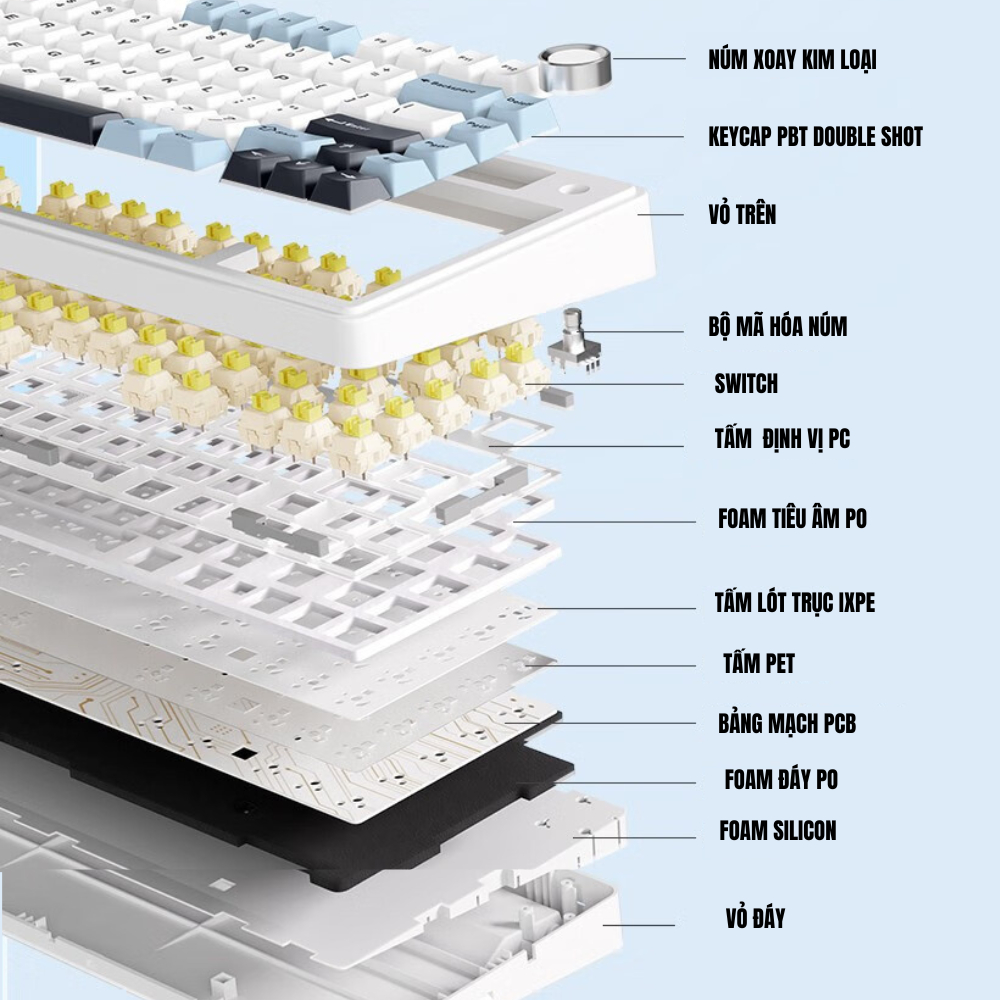 NÚM XOAY KIM LOẠI

KEYCAP PBT DOUBLE SHOT

VỎ TRÊN

BỘ MÃ HÓA NÚM

SWITCH

TẤM ĐỊNH VỊ PC

FOAM TIÊU ÂM PO

TẤM LÓT TRỤC IXPE

TẤM PET

BẢNG MẠCH PCB

FOAM ĐÁY PO

FOAM SILICON

VỎ ĐÁY