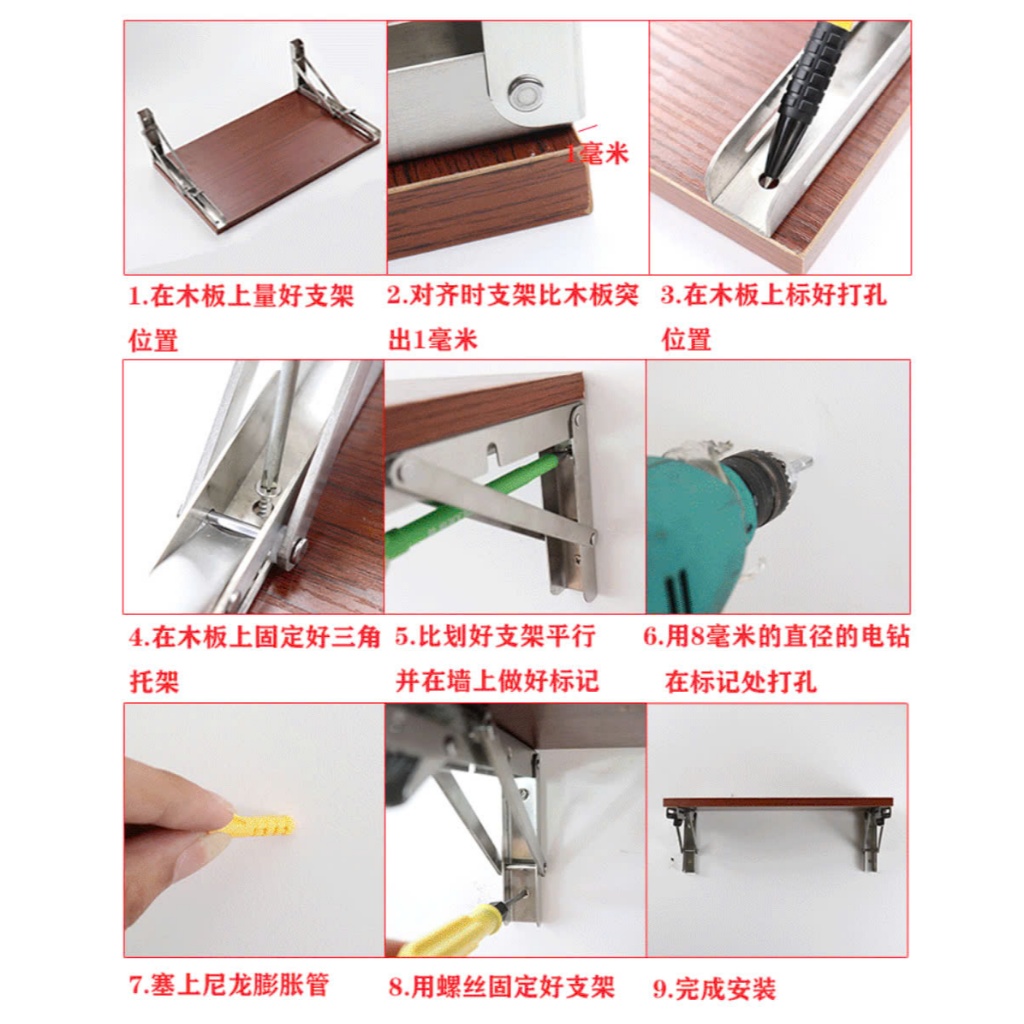 1毫米

1.在木板上量好支架位置

2.对齐时支架比木板突出1毫米

3.在木板上标好打孔位置

4.在木板上固定好三角托架

5.比划好支架平行并在墙上做好标记

6.用8毫米的直径的电钻在标记处打孔

7.塞上尼龙膨胀管

8.用螺丝固定好支架

9.完成安装