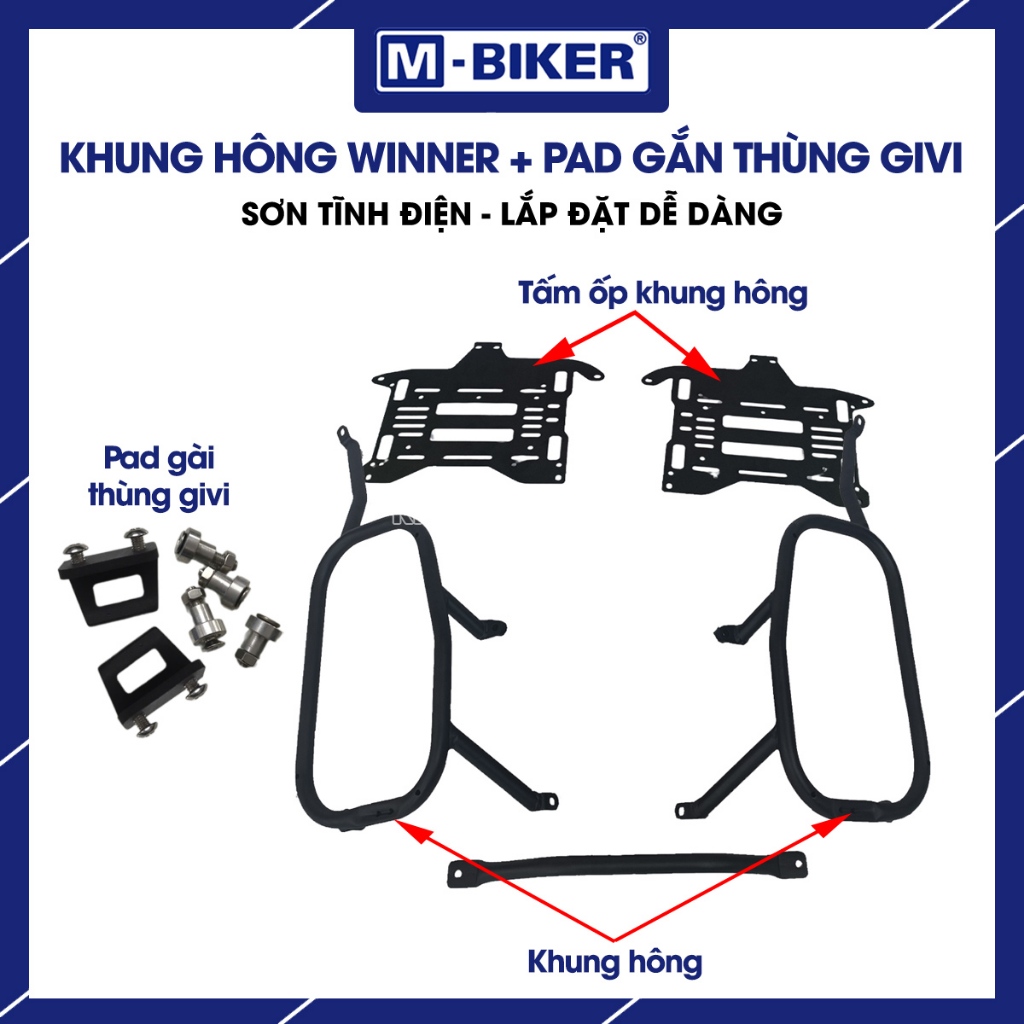 M-BIKER®

KHUNG HÔNG WINNER + PAD GẮN THÙNG GIVI

SƠN TĨNH ĐIỆN - LẮP ĐẶT DỄ DÀNG

Tấm ốp khung hông

Pad gài thùng givi

Khung hông