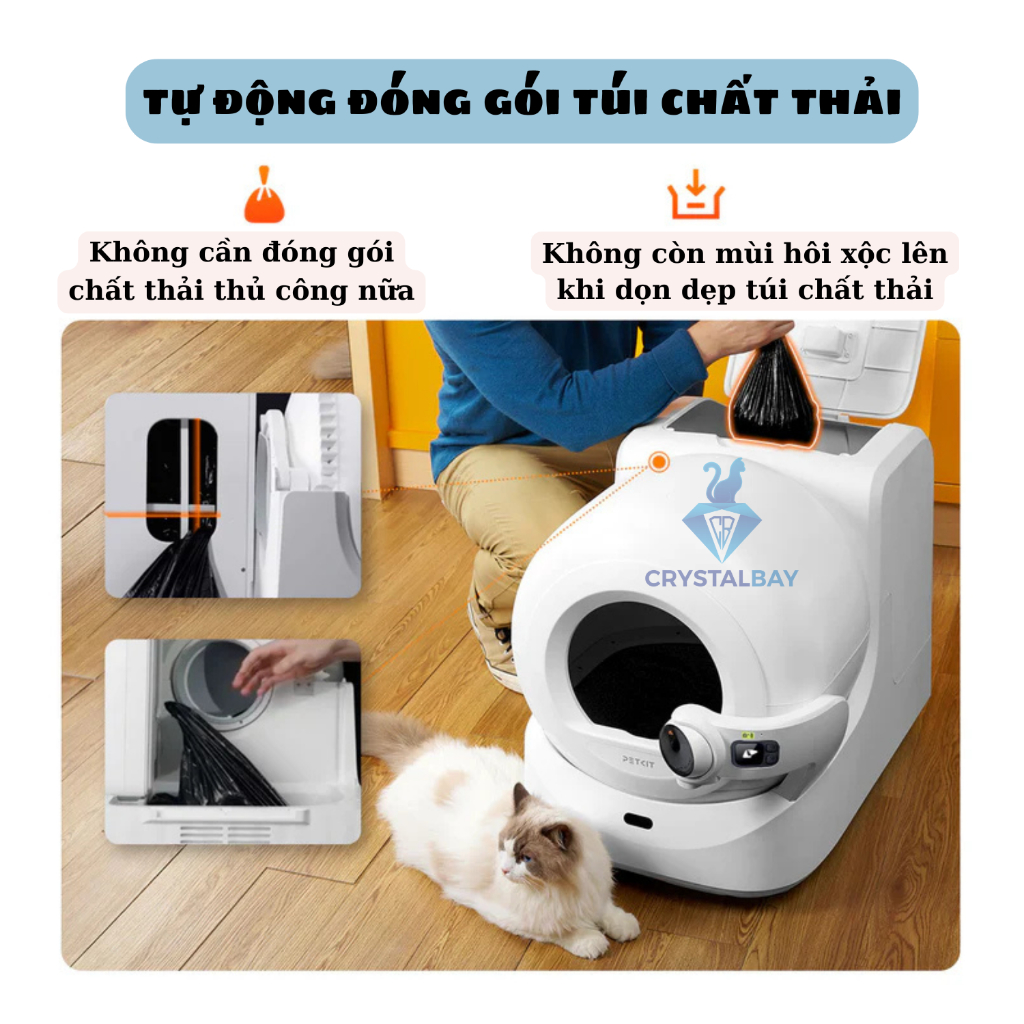 TỰ ĐỘNG ĐÓNG GÓI TÚI CHẤT THẢI

Không cần đóng gói chất thải thủ công nữa

Không còn mùi hôi xộc lên khi dọn dẹp túi chất thải

CB

CRYSTALBAY

PETKIT