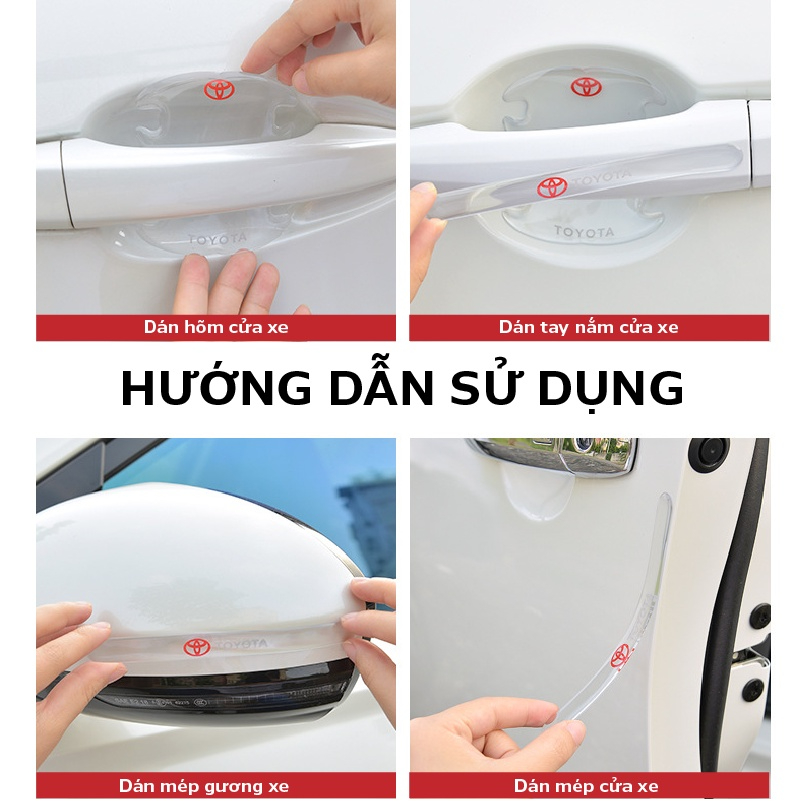 TOYOTA

Dán hõm cửa xe

TOYOTA

TOYOTA

Dán tay nắm cửa xe

HƯỚNG DẪN SỬ DỤNG

TOYOTA

Dán mép gương xe

Dán mép cửa xe