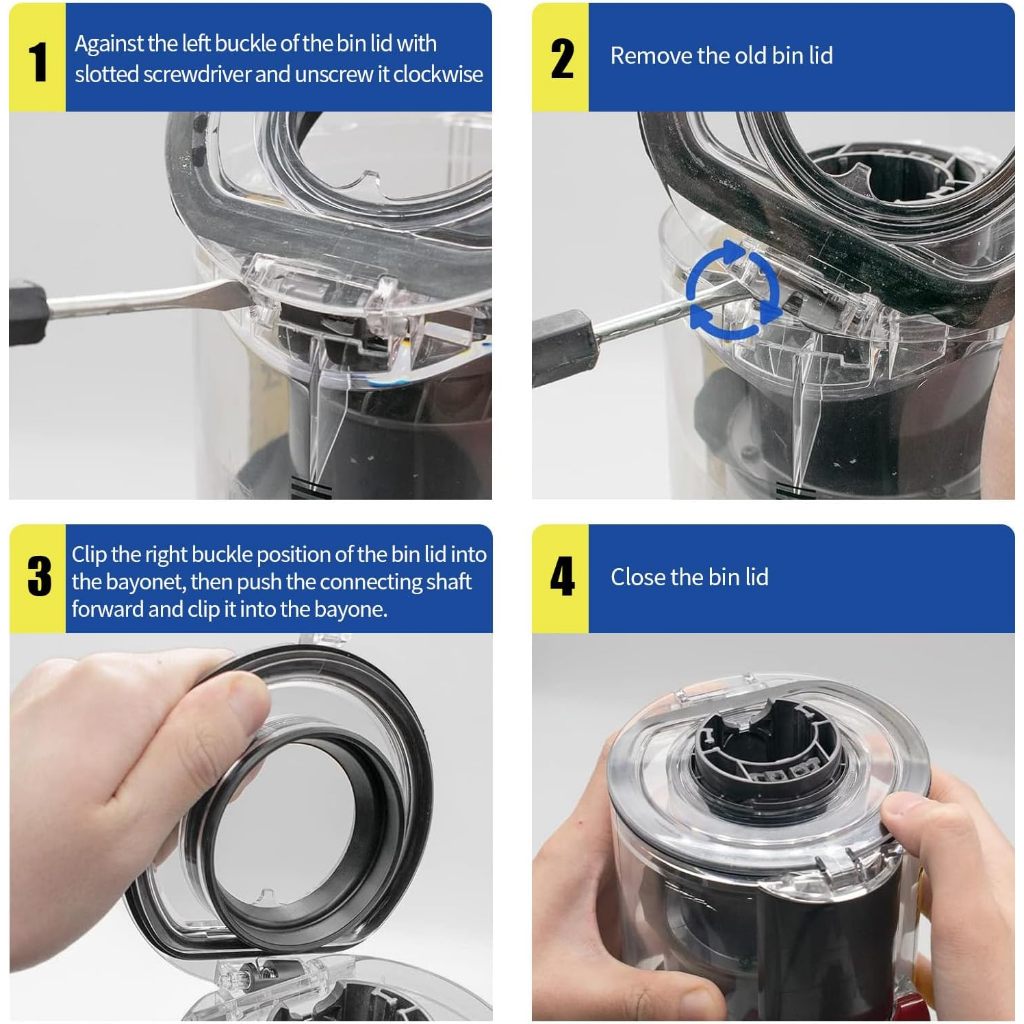 1 Against the left buckle of the bin lid with slotted screwdriver and unscrew it clockwise

2 Remove the old bin lid

3 Clip the right buckle position of the bin lid into the bayonet, then push the connecting shaft forward and clip it into the bayone.

4 Close the bin lid