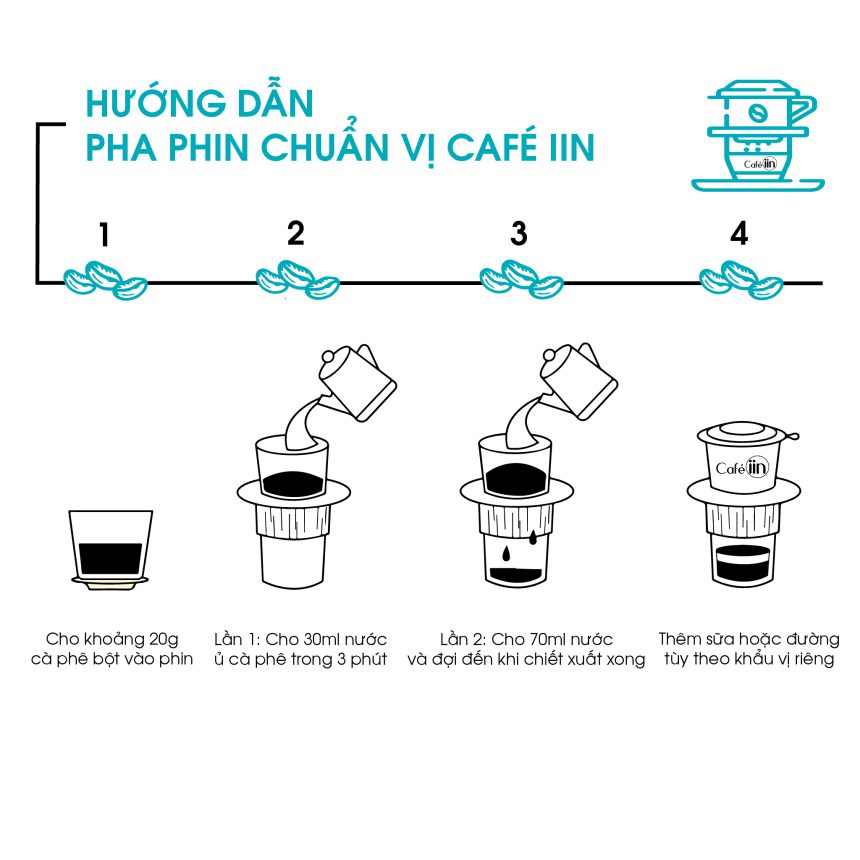 HƯỚNG DẪN
PHA PHIN CHUẨN VỊ CAFÉ IIN

Café iin

1

2

3

4

Café iin

Cho khoảng 20g cà phê bột vào phin

Lần 1: Cho 30ml nước ủ cà phê trong 3 phút

Lần 2: Cho 70ml nước và đợi đến khi chiết xuất xong

Thêm sữa hoặc đường tùy theo khẩu vị riêng