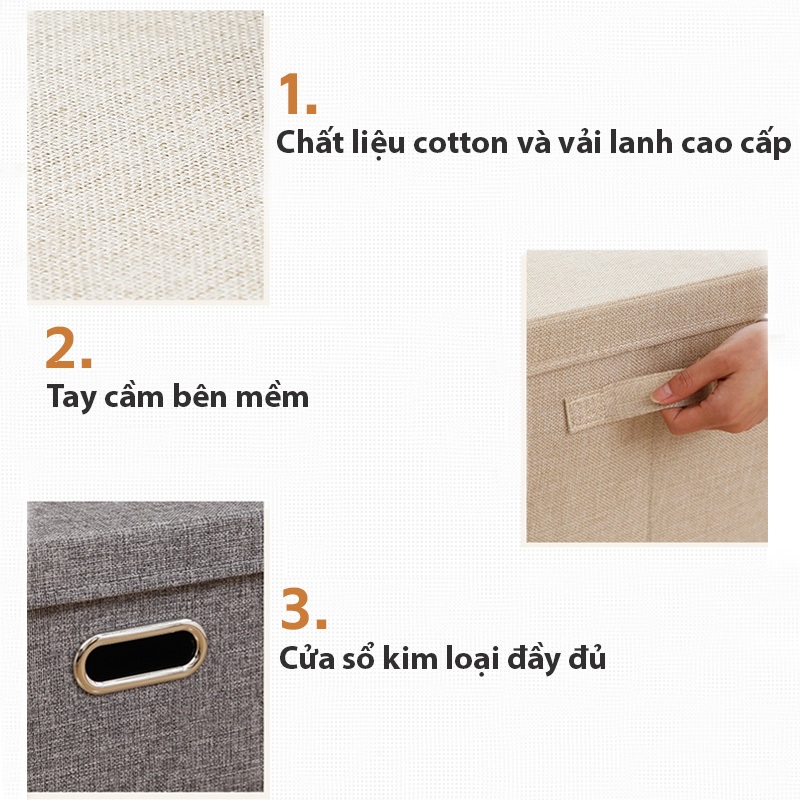 1.
Chất liệu cotton và vải lanh cao cấp

2.
Tay cầm bên mềm

3.
Cửa sổ kim loại đầy đủ