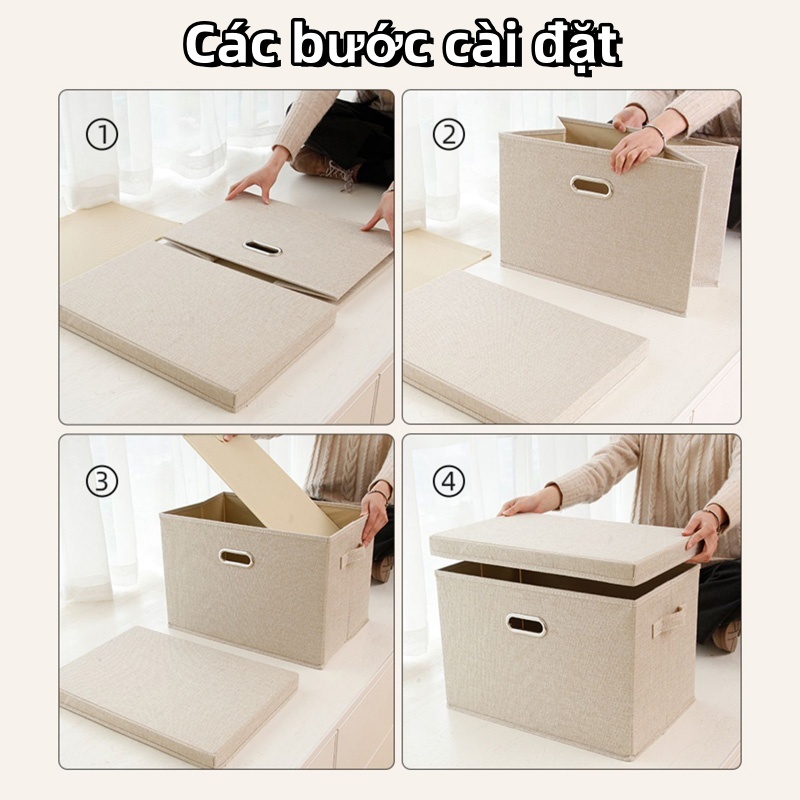 Các bước cài đặt

①

②

③

④