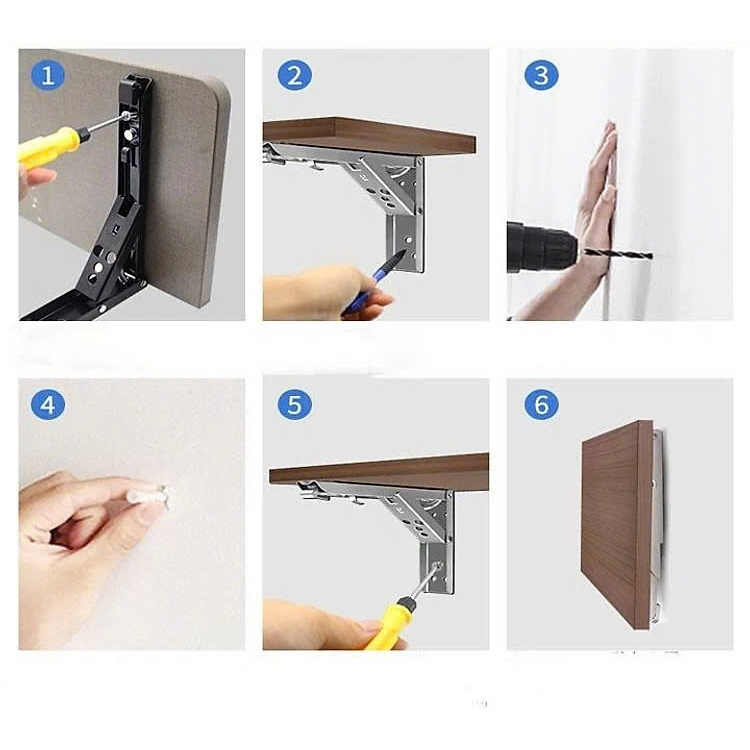 1

2

3

4

5

6