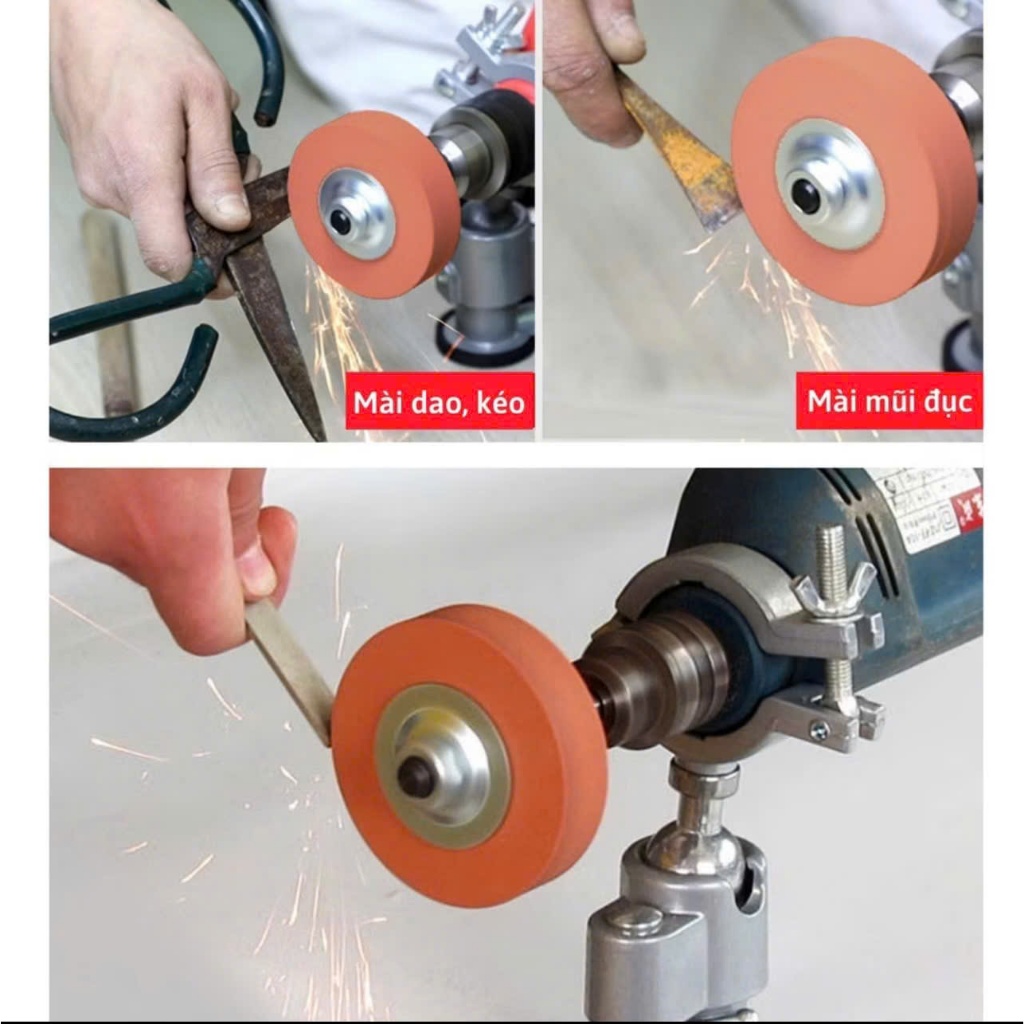 Mài dao, kéo

Mài mũi đục