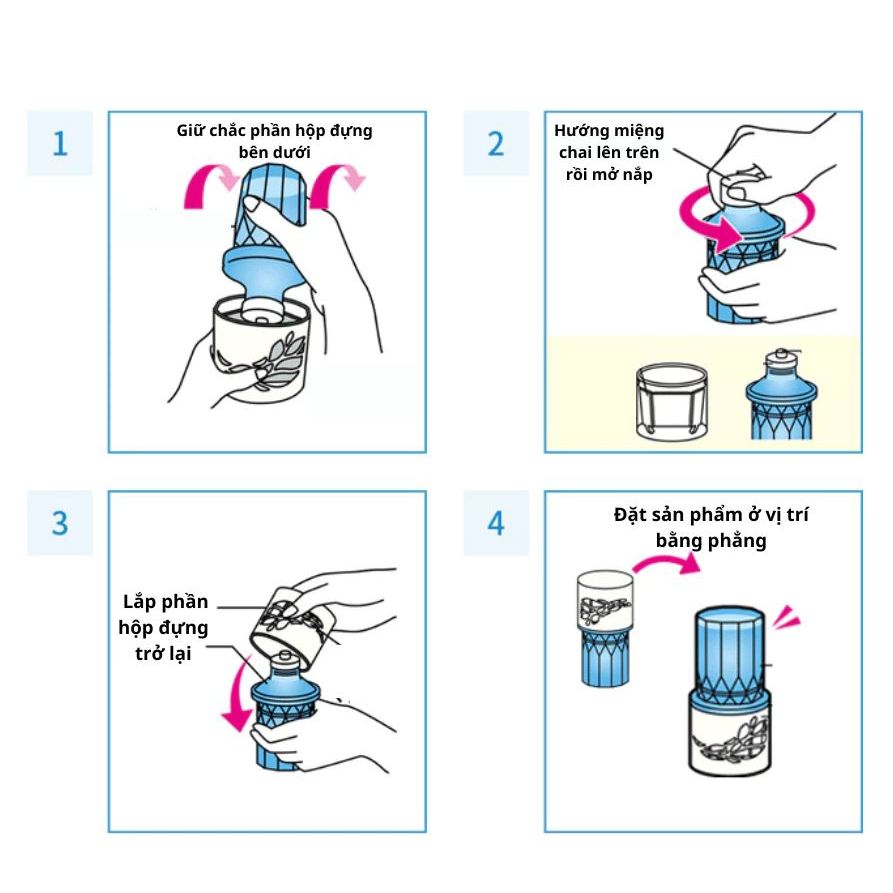 1

Giữ chắc phần hộp đựng bên dưới

2

Hướng miệng chai lên trên rồi mở nắp

3

Lắp phần hộp đựng trở lại

4

Đặt sản phẩm ở vị trí bằng phẳng