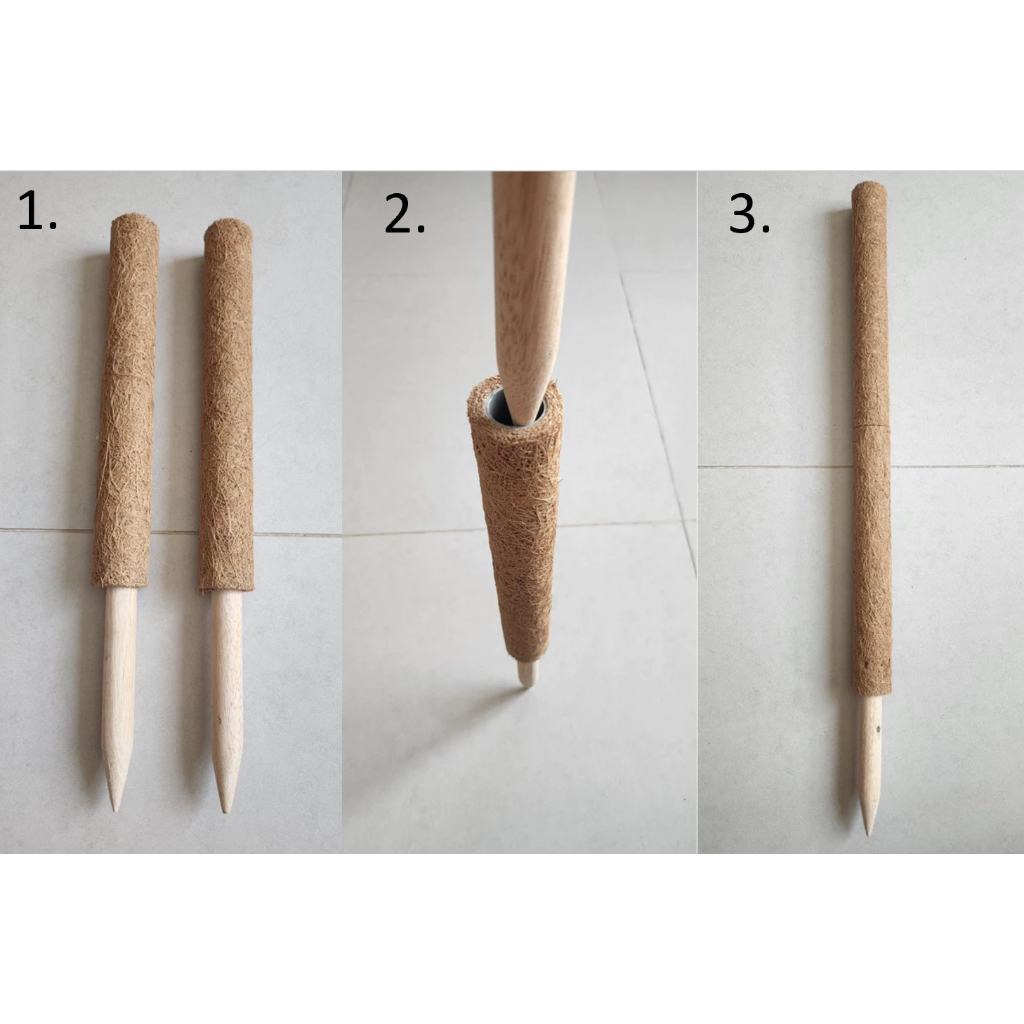 1.

2.

3.