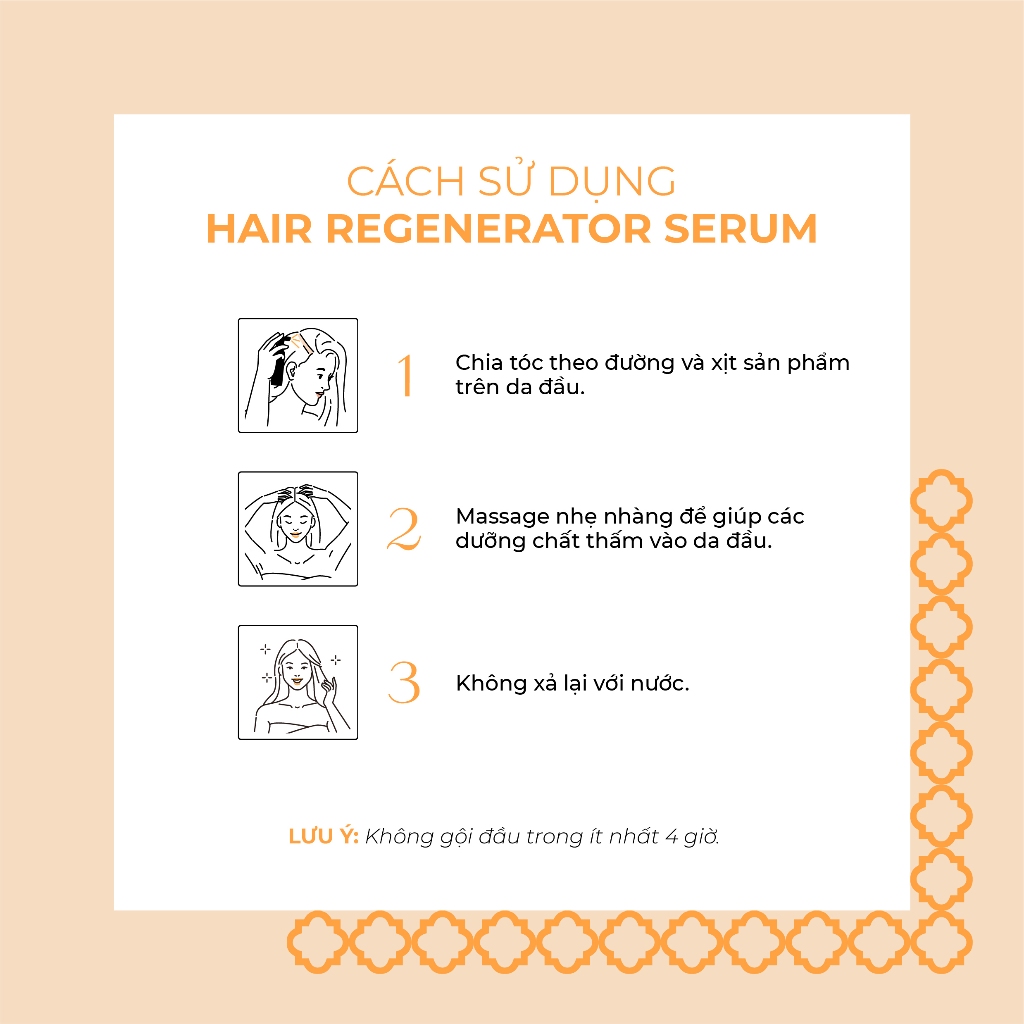 CÁCH SỬ DỤNG
HAIR REGENERATOR SERUM

1 Chia tóc theo đường và xịt sản phẩm trên da đầu.

2 Massage nhẹ nhàng để giúp các dưỡng chất thấm vào da đầu.

3 Không xả lại với nước.

LƯU Ý: Không gội đầu trong ít nhất 4 giờ.