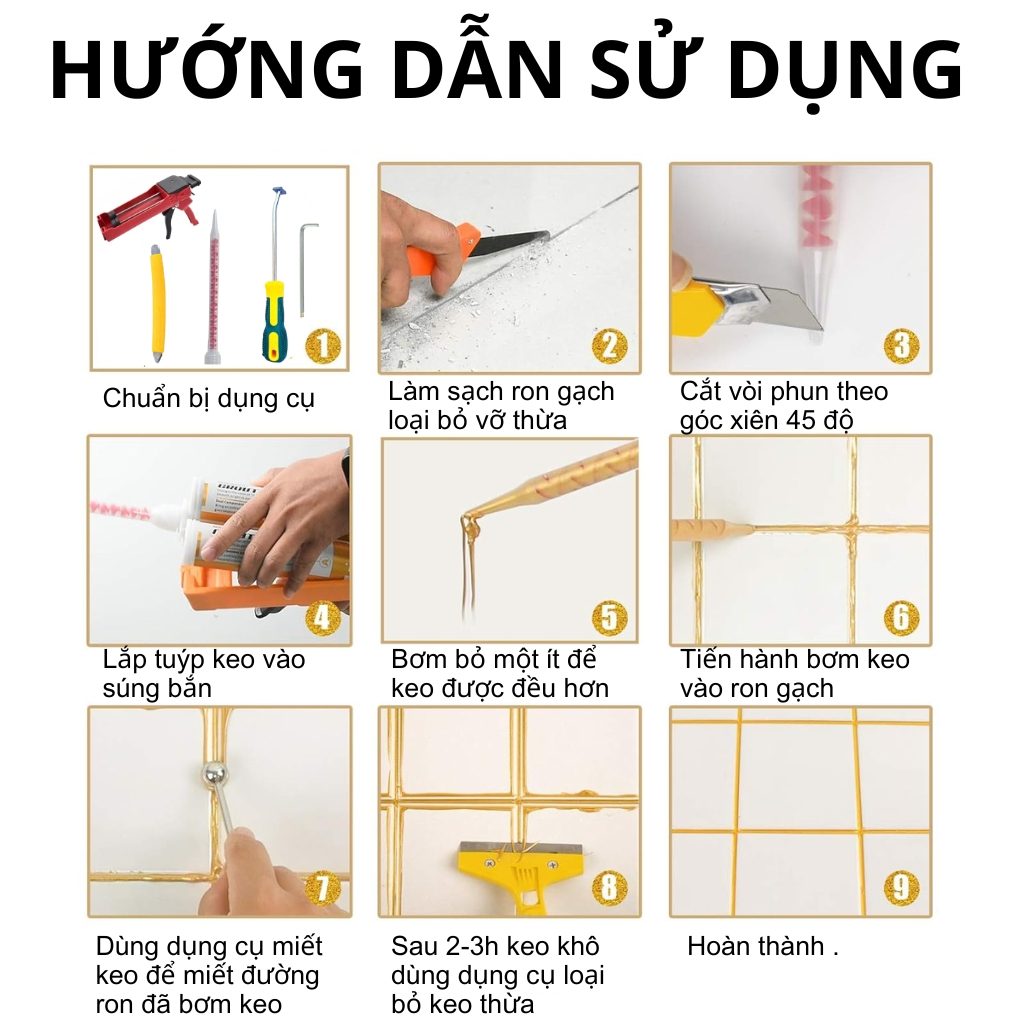 HƯỚNG DẪN SỬ DỤNG

1

Chuẩn bị dụng cụ

2

Làm sạch ron gạch loại bỏ vỡ thừa

3

Cắt vòi phun theo góc xiên 45 độ

4

Lắp tuýp keo vào súng bắn

5

Bơm bỏ một ít để keo được đều hơn

6

Tiến hành bơm keo vào ron gạch

7

Dùng dụng cụ miết keo để miết đường ron đã bơm keo

8

Sau 2-3h keo khô dùng dụng cụ loại bỏ keo thừa

9

Hoàn thành .