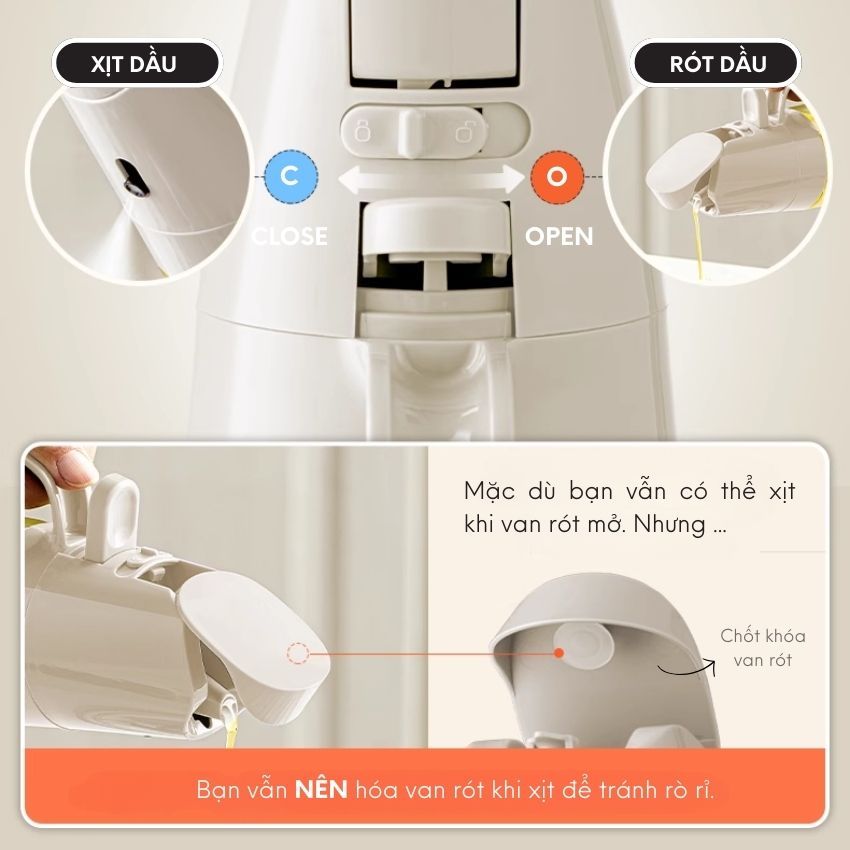 XỊT DẦU

RÓT DẦU

C

CLOSE

O

OPEN

Mặc dù bạn vẫn có thể xịt khi van rót mở. Nhưng ...

Chốt khóa van rót

Bạn vẫn NÊN hóa van rót khi xịt để tránh rò rỉ.