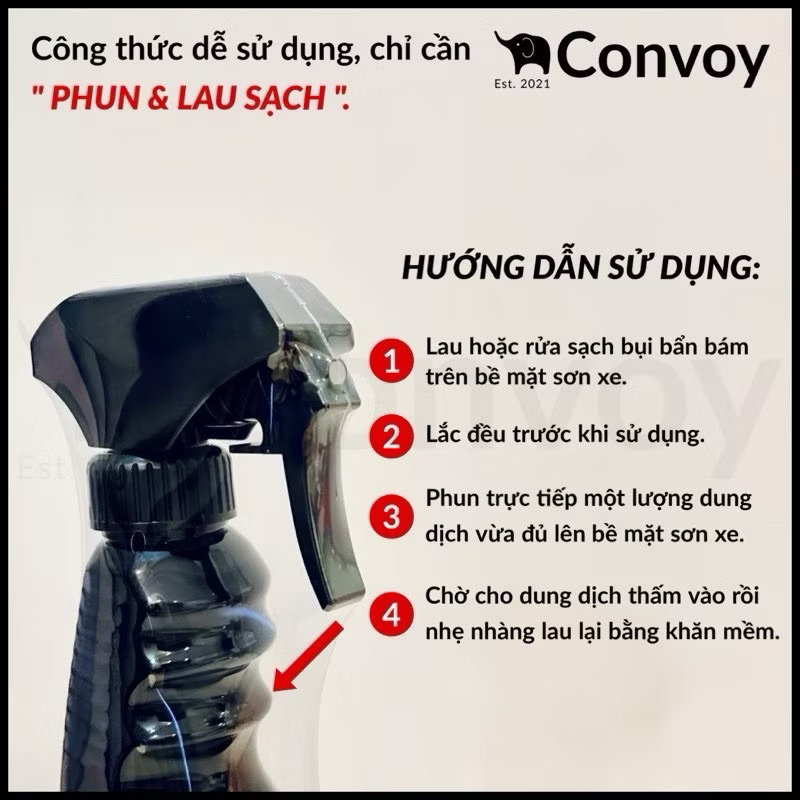 Công thức dễ sử dụng, chỉ cần
" PHUN & LAU SẠCH ".

Convoy
Est. 2021

HƯỚNG DẪN SỬ DỤNG:

1 Lau hoặc rửa sạch bụi bẩn bám trên bề mặt sơn xe.

2 Lắc đều trước khi sử dụng.

3 Phun trực tiếp một lượng dung dịch vừa đủ lên bề mặt sơn xe.

4 Chờ cho dung dịch thấm vào rồi nhẹ nhàng lau lại bằng khăn mềm.

Convoy
Est.