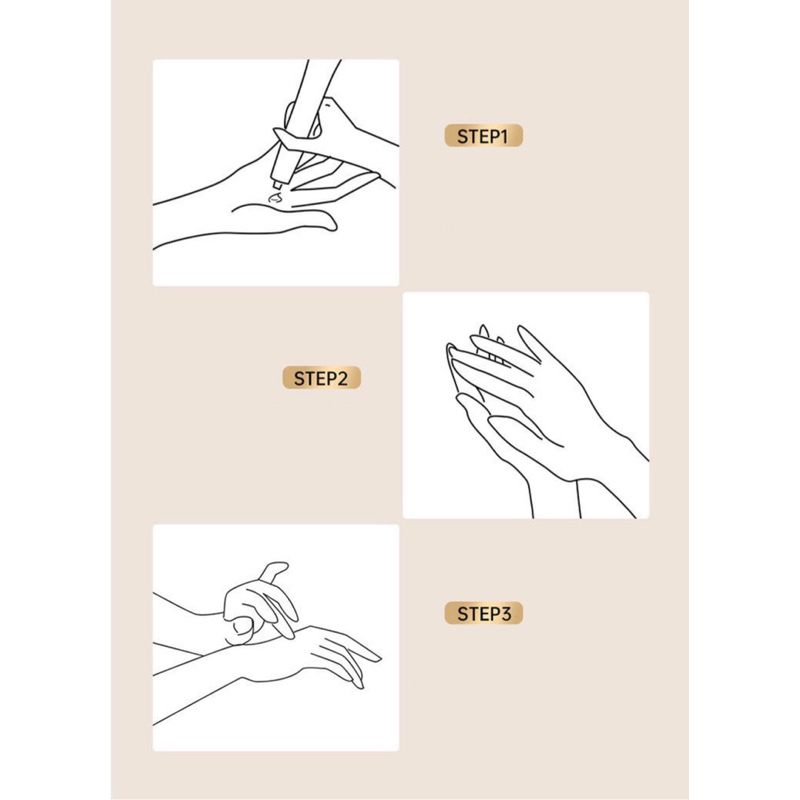 STEP1

STEP2

STEP3