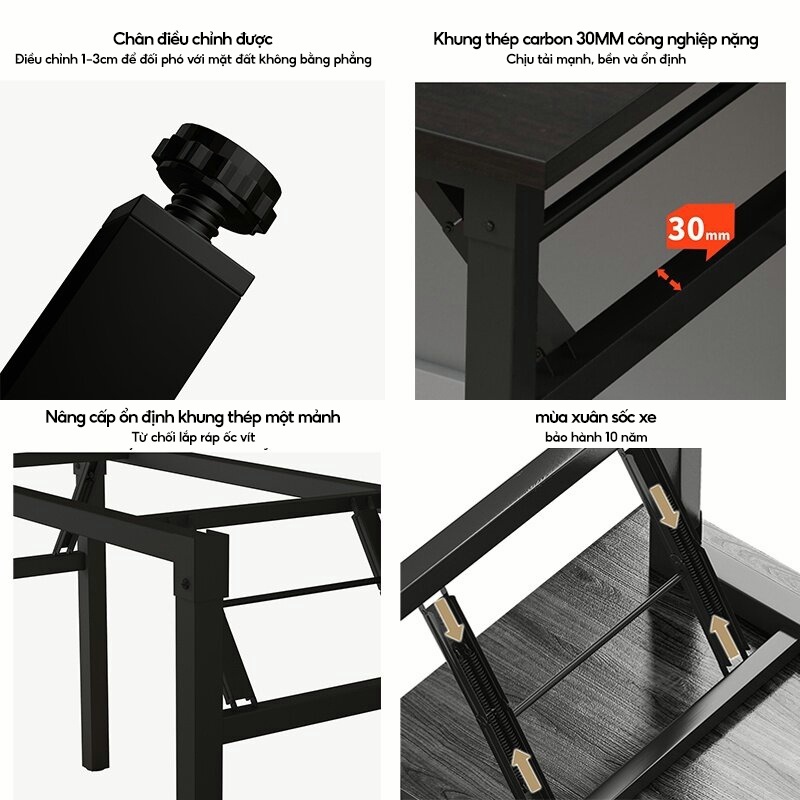 Chân điều chỉnh được
Điều chỉnh 1-3cm để đối phó với mặt đất không bằng phẳng

Khung thép carbon 30MM công nghiệp nặng
Chịu tải mạnh, bền và ổn định

30mm

Nâng cấp ổn định khung thép một mảnh
Từ chối lắp ráp ốc vít

mùa xuân sốc xe
bảo hành 10 năm