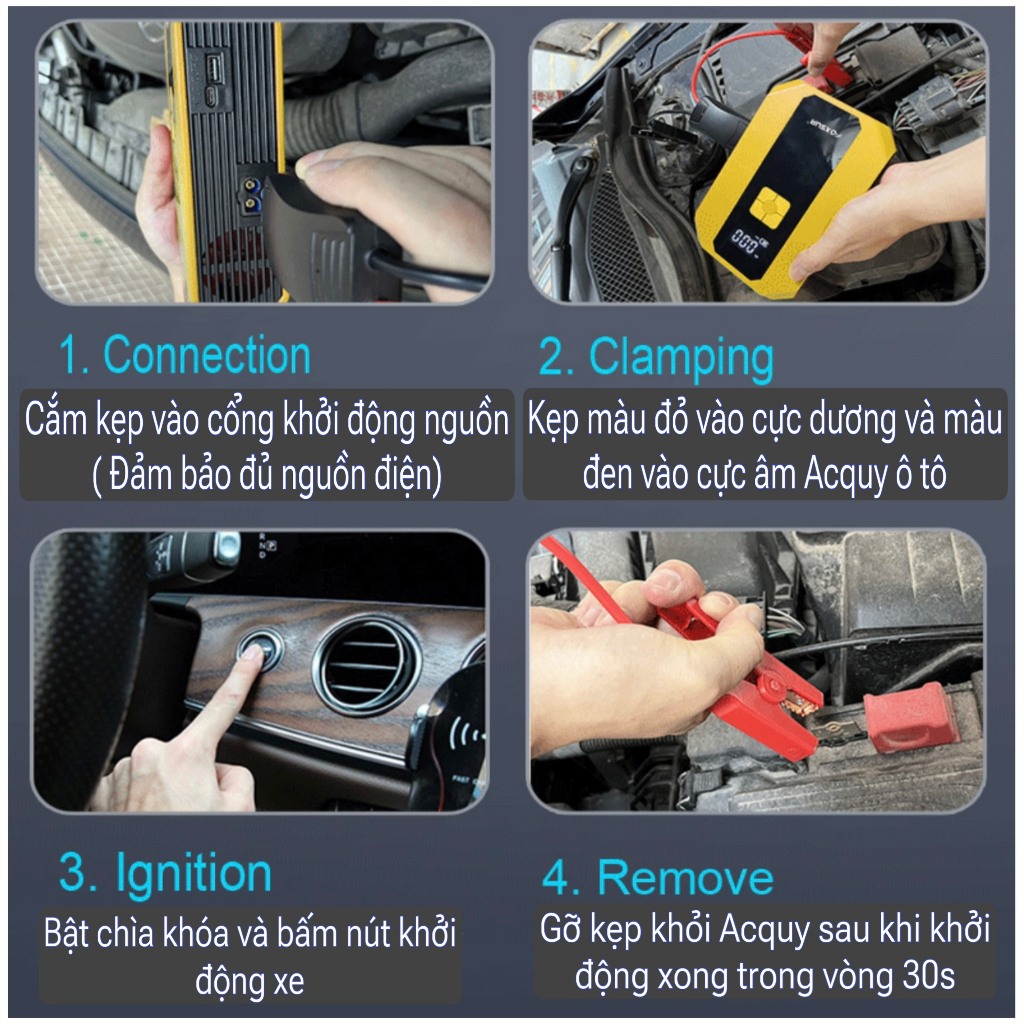 1. Connection

Cắm kẹp vào cổng khởi động nguồn ( Đảm bảo đủ nguồn điện)

2. Clamping

Kẹp màu đỏ vào cực dương và màu đen vào cực âm Acquy ô tô

3. Ignition

Bật chìa khóa và bấm nút khởi động xe

4. Remove

Gỡ kẹp khỏi Acquy sau khi khởi động xong trong vòng 30s