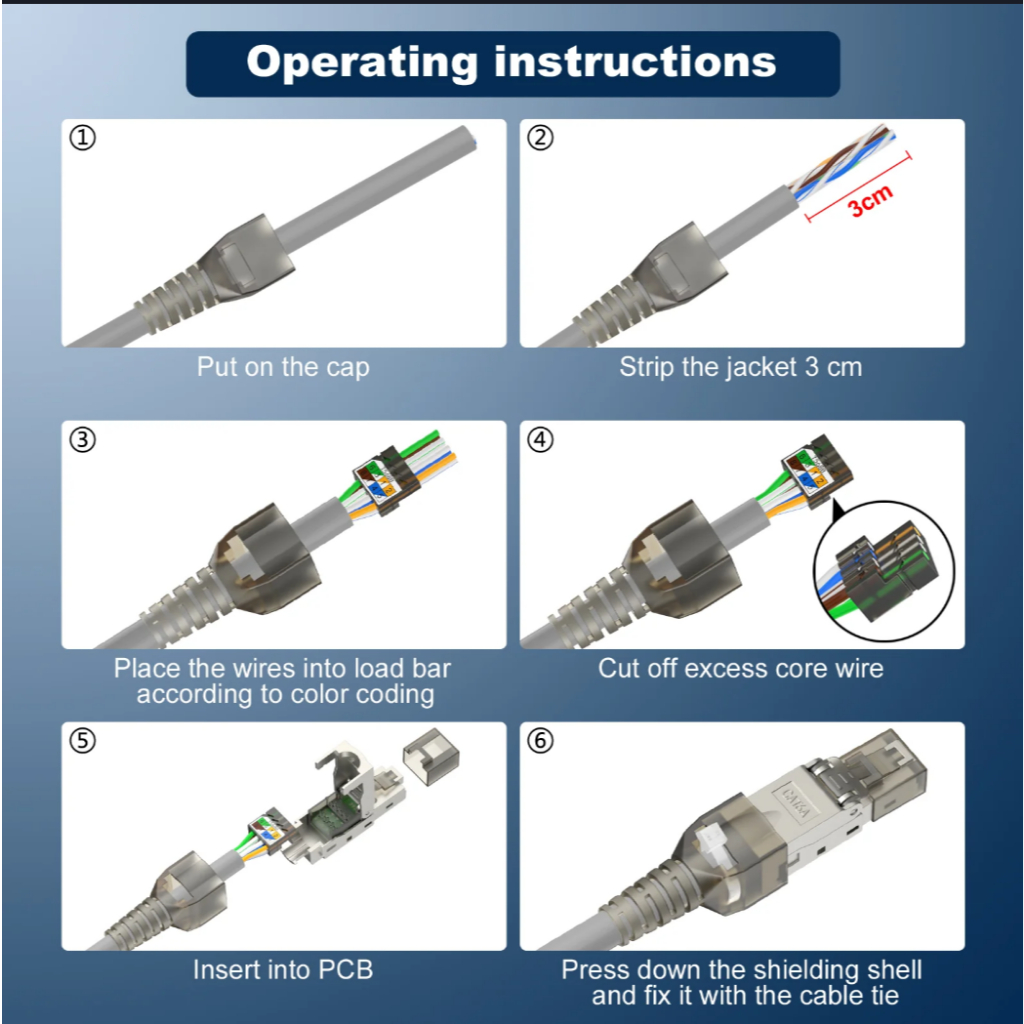 Operating instructions

①

Put on the cap

②

3cm

Strip the jacket 3 cm

③

Place the wires into load bar according to color coding

④

Cut off excess core wire

⑤

Insert into PCB

⑥

CAT6A

Press down the shielding shell and fix it with the cable tie