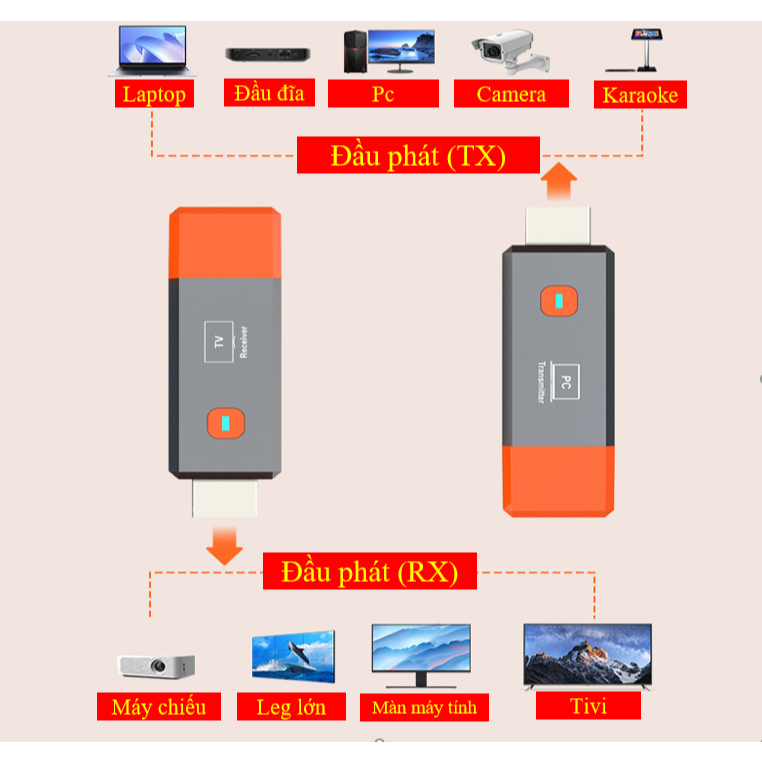 Laptop
Đầu đĩa
Pc
Camera
Karaoke

Đầu phát (TX)

TV
Receiver

PC
Transmitter

Đầu phát (RX)

Máy chiếu
Leg lớn
Màn máy tính
Tivi