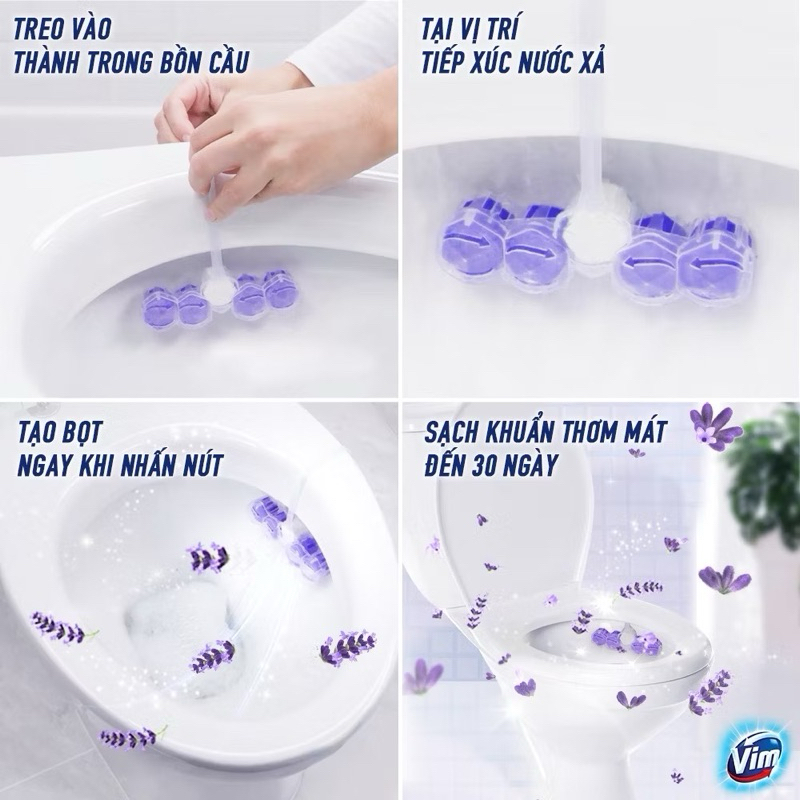 TREO VÀO
THÀNH TRONG BỒN CẦU

TẠI VỊ TRÍ
TIẾP XÚC NƯỚC XẢ

TẠO BỌT
NGAY KHI NHẤN NÚT

SẠCH KHUẨN THƠM MÁT
ĐẾN 30 NGÀY

Vim