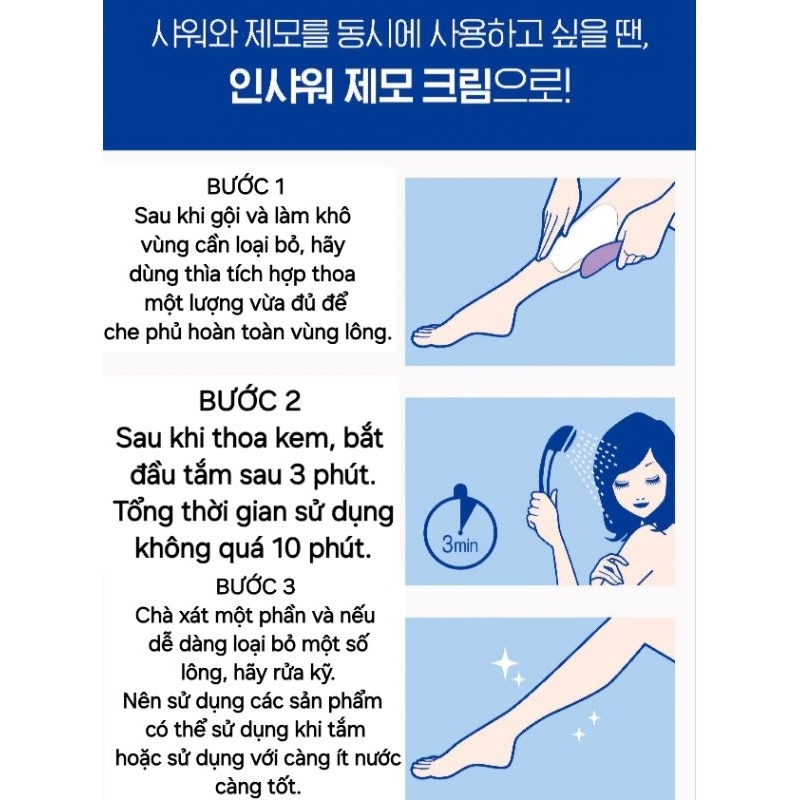 샤워와 제모를 동시에 사용하고 싶을 땐,
인샤워 제모 크림으로!

BƯỚC 1
Sau khi gội và làm khô vùng cần loại bỏ, hãy dùng thìa tích hợp thoa một lượng vừa đủ để che phủ hoàn toàn vùng lông.

BƯỚC 2
Sau khi thoa kem, bắt đầu tắm sau 3 phút. Tổng thời gian sử dụng không quá 10 phút.

3min

BƯỚC 3
Chà xát một phần và nếu dễ dàng loại bỏ một số lông, hãy rửa kỹ.
Nên sử dụng các sản phẩm có thể sử dụng khi tắm hoặc sử dụng với càng ít nước càng tốt.