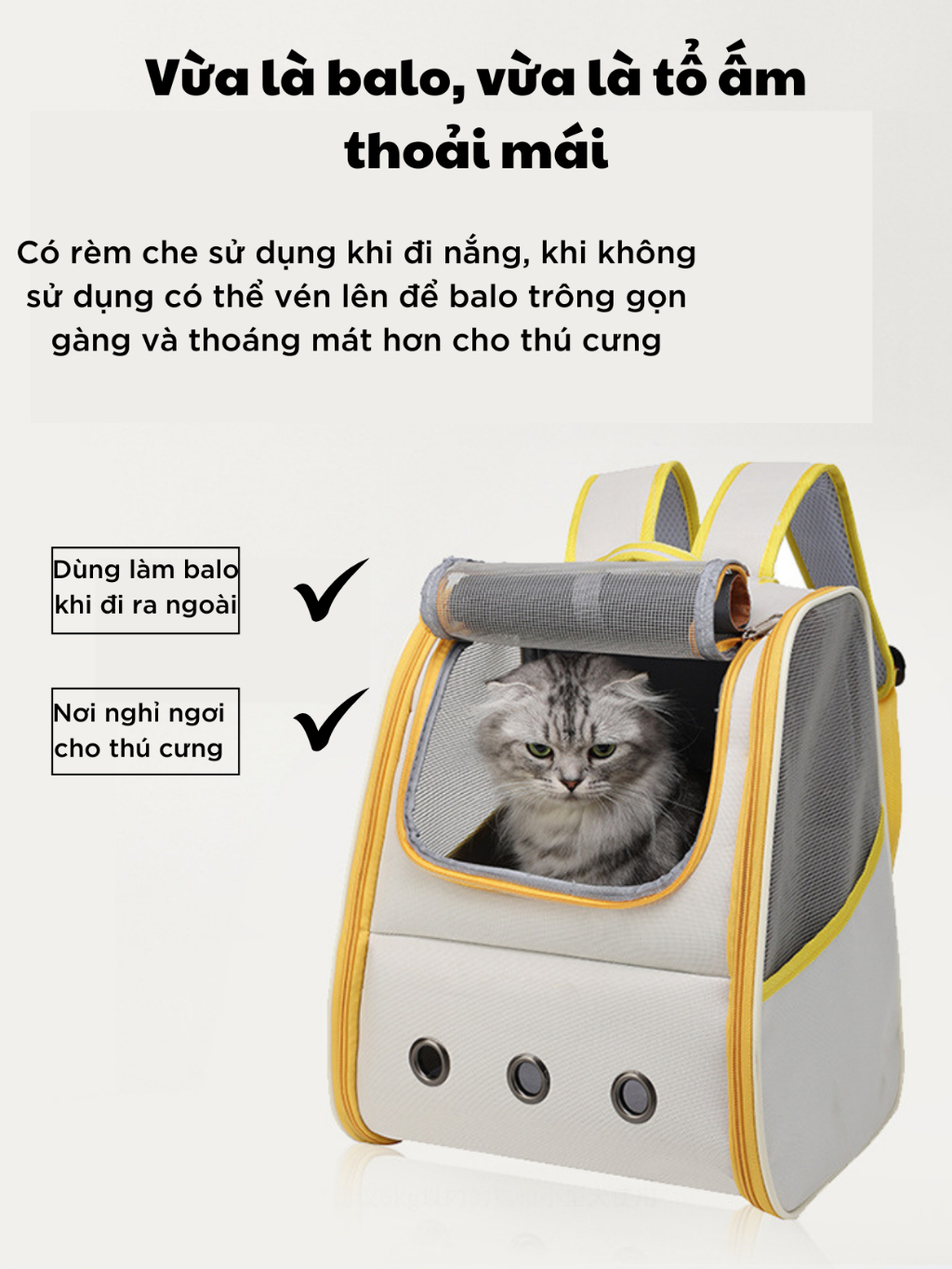 Vừa là balo, vừa là tổ ấm thoải mái

Có rèm che sử dụng khi đi nắng, khi không sử dụng có thể vén lên để balo trông gọn gàng và thoáng mát hơn cho thú cưng

Dùng làm balo khi đi ra ngoài

Nơi nghỉ ngơi cho thú cưng