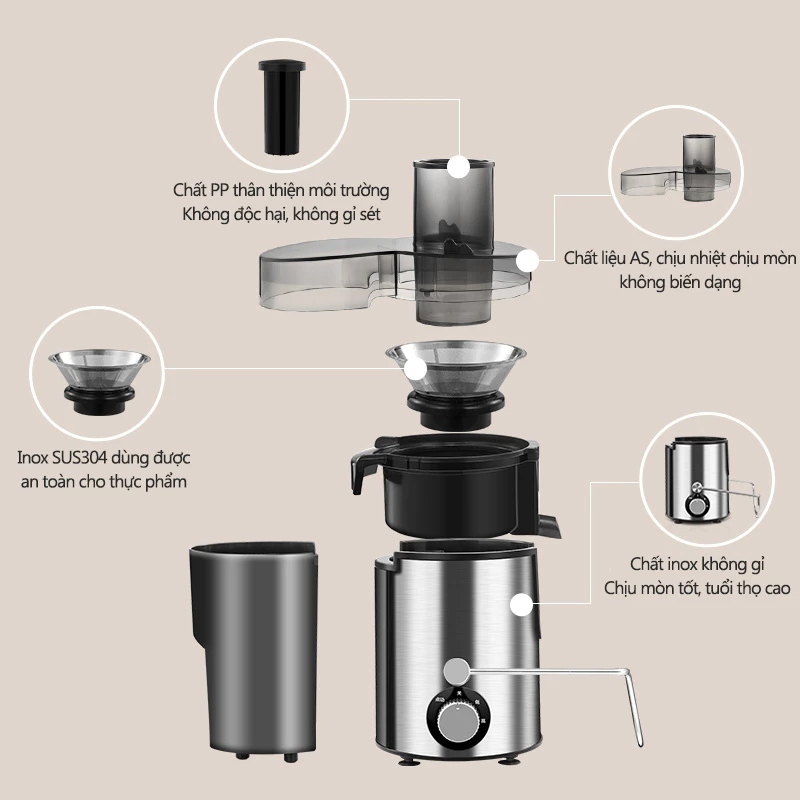 Chất PP thân thiện môi trường
Không độc hại, không gỉ sét

Chất liệu AS, chịu nhiệt chịu mòn
không biến dạng

Inox SUS304 dùng được
an toàn cho thực phẩm

Chất inox không gỉ
Chịu mòn tốt, tuổi thọ cao