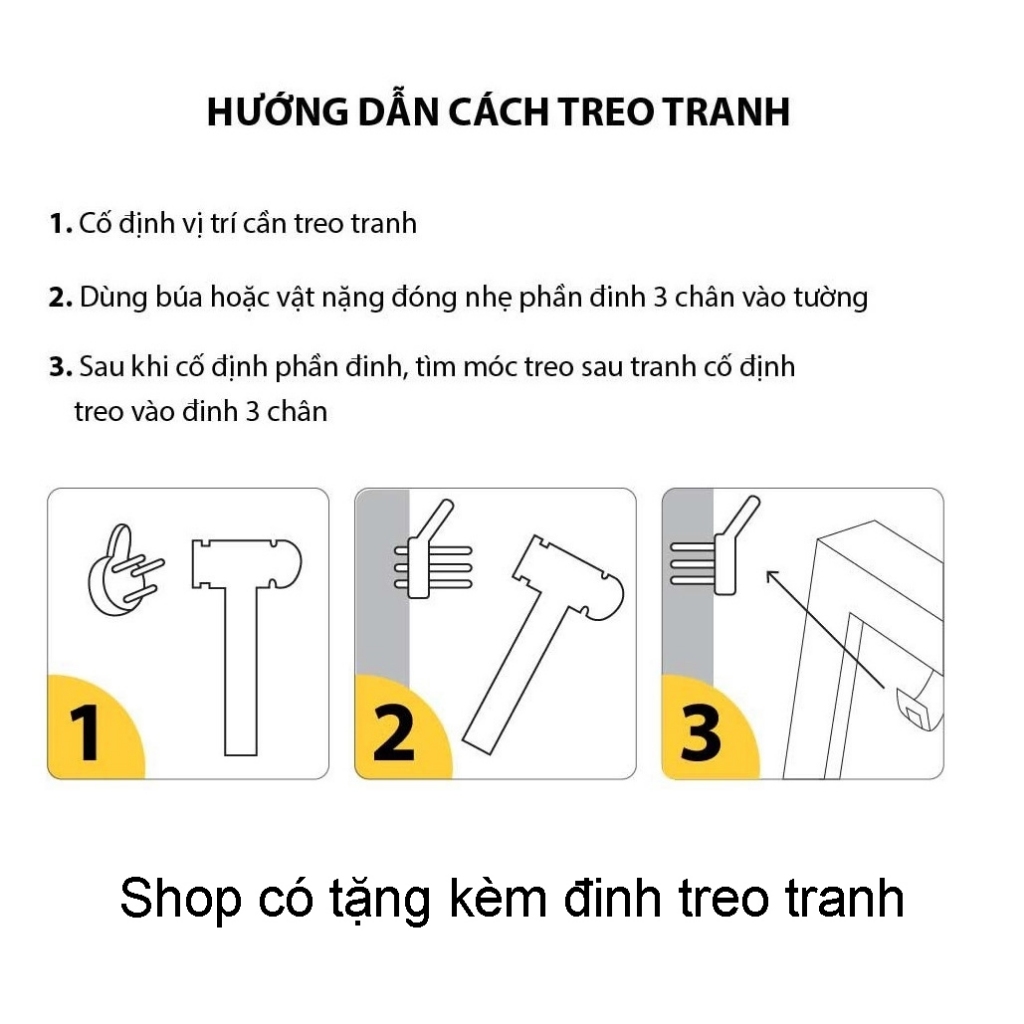 HƯỚNG DẪN CÁCH TREO TRANH

1. Cố định vị trí cần treo tranh

2. Dùng búa hoặc vật nặng đóng nhẹ phần đinh 3 chân vào tường

3. Sau khi cố định phần đinh, tìm móc treo sau tranh cố định treo vào đinh 3 chân

1

2

3

Shop có tặng kèm đinh treo tranh