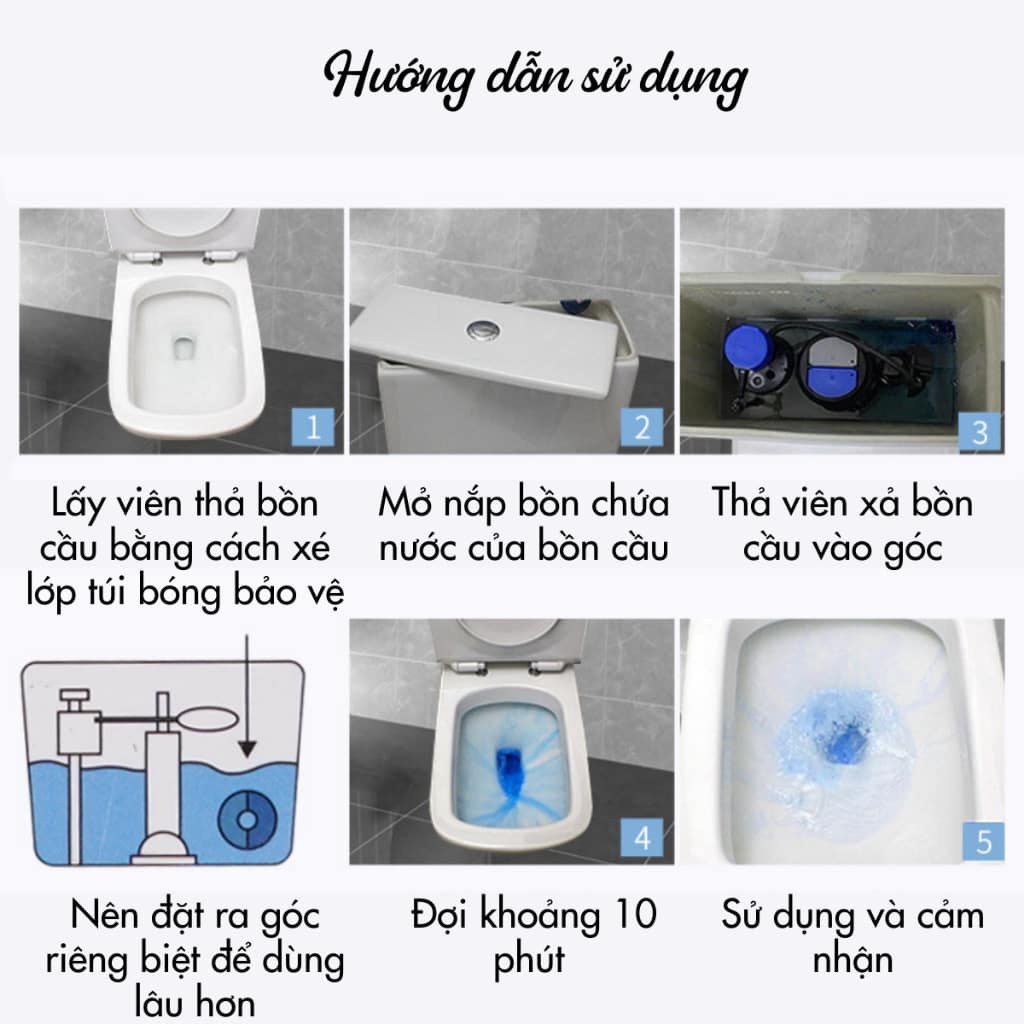 Hướng dẫn sử dụng

1

Lấy viên thả bồn cầu bằng cách xé lớp túi bóng bảo vệ

2

Mở nắp bồn chứa nước của bồn cầu

3

Thả viên xả bồn cầu vào góc

Nên đặt ra góc riêng biệt để dùng lâu hơn

4

Đợi khoảng 10 phút

5

Sử dụng và cảm nhận