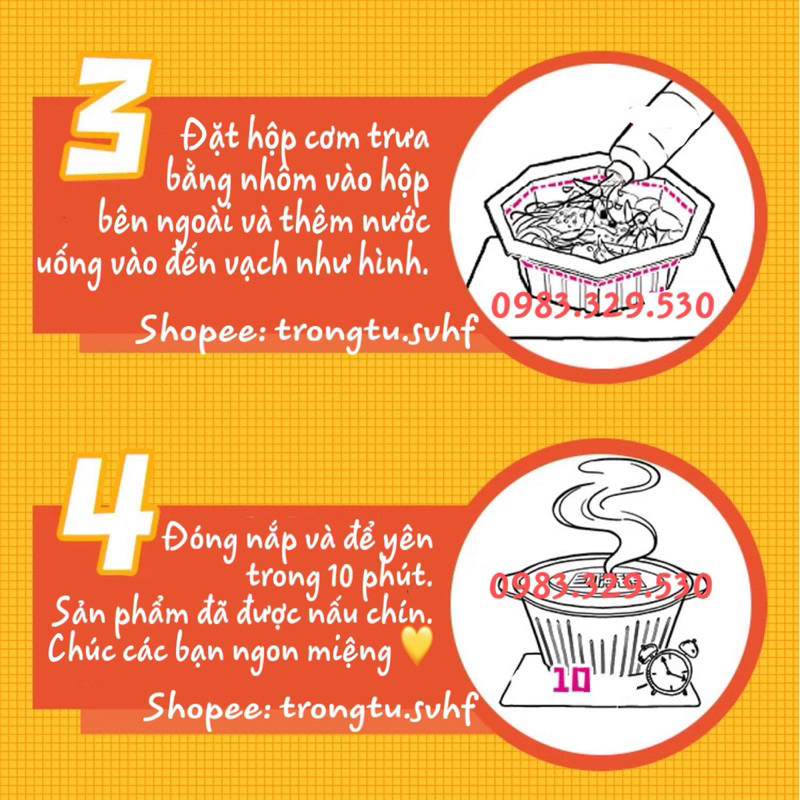 3

Đặt hộp cơm trưa bằng nhôm vào hộp bên ngoài và thêm nước uống vào đến vạch như hình.

Shopee: trongtu.svhf

0983.329.530

4

Đóng nắp và để yên trong 10 phút. Sản phẩm đã được nấu chín. Chúc các bạn ngon miệng 💛

Shopee: trongtu.svhf

0983.329.530

10