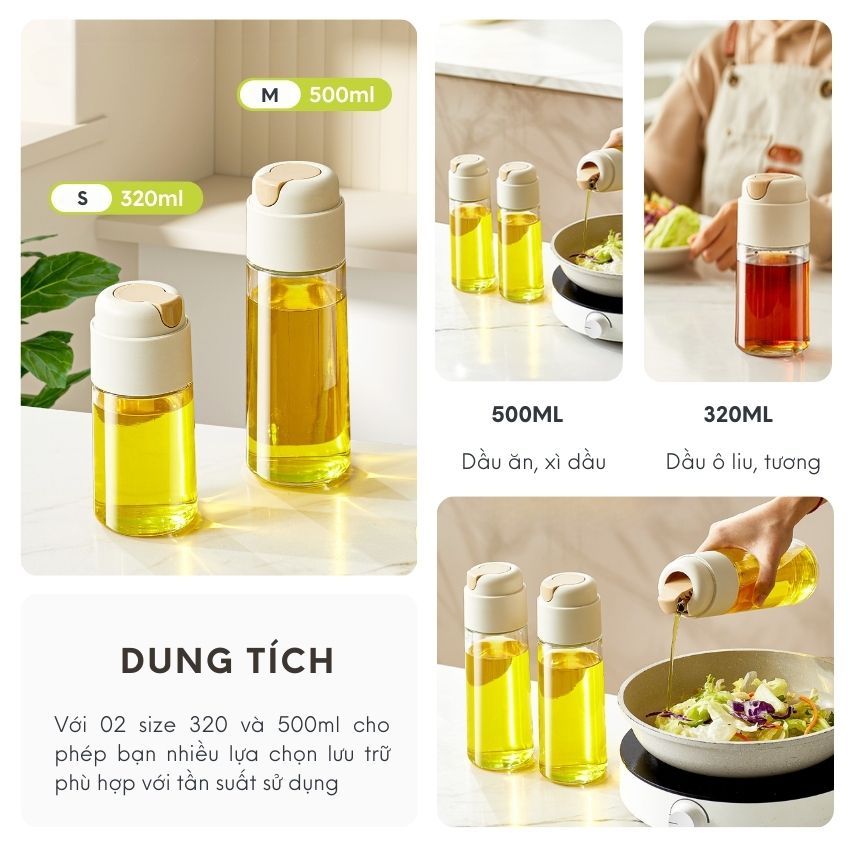 M 500ml

S 320ml

500ML

Dầu ăn, xì dầu

320ML

Dầu ô liu, tương

DUNG TÍCH

Với 02 size 320 và 500ml cho phép bạn nhiều lựa chọn lưu trữ phù hợp với tần suất sử dụng