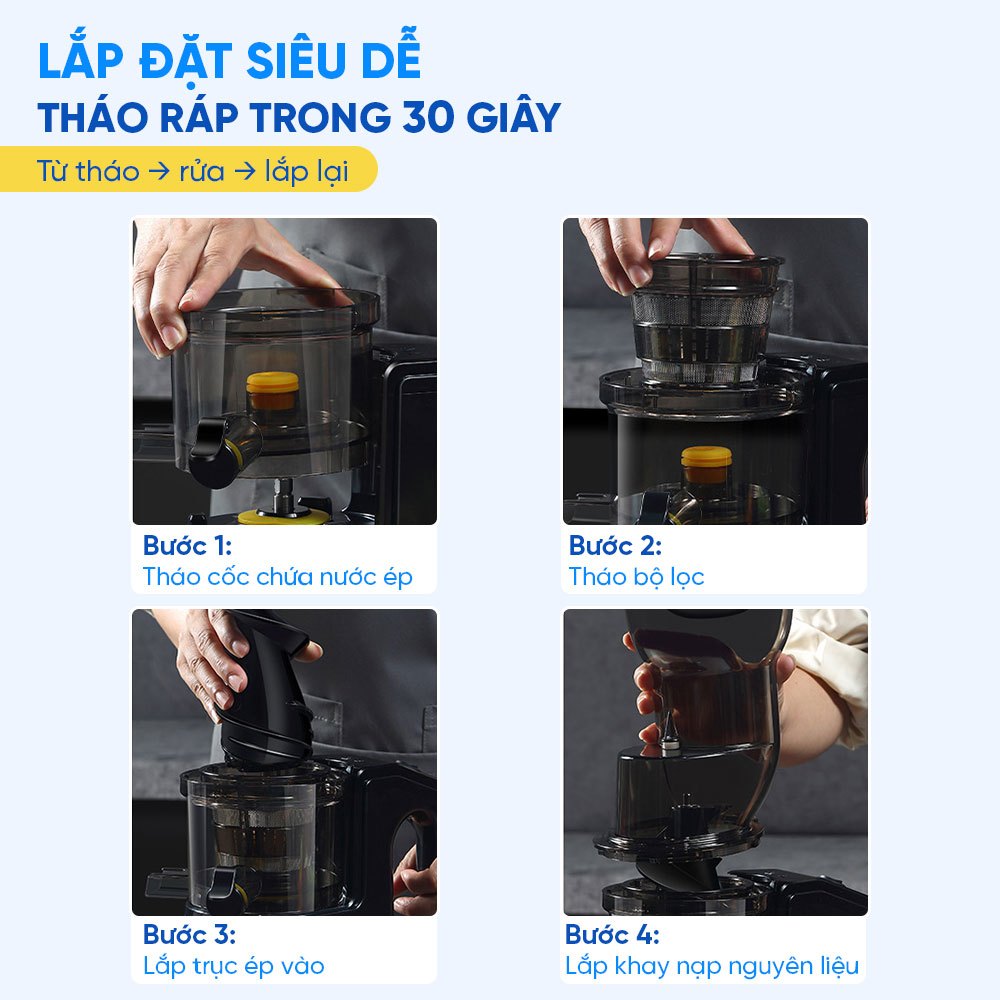 LẮP ĐẶT SIÊU DỄ
THÁO RÁP TRONG 30 GIÂY

Từ tháo → rửa → lắp lại

Bước 1:
Tháo cốc chứa nước ép

Bước 2:
Tháo bộ lọc

Bước 3:
Lắp trục ép vào

Bước 4:
Lắp khay nạp nguyên liệu