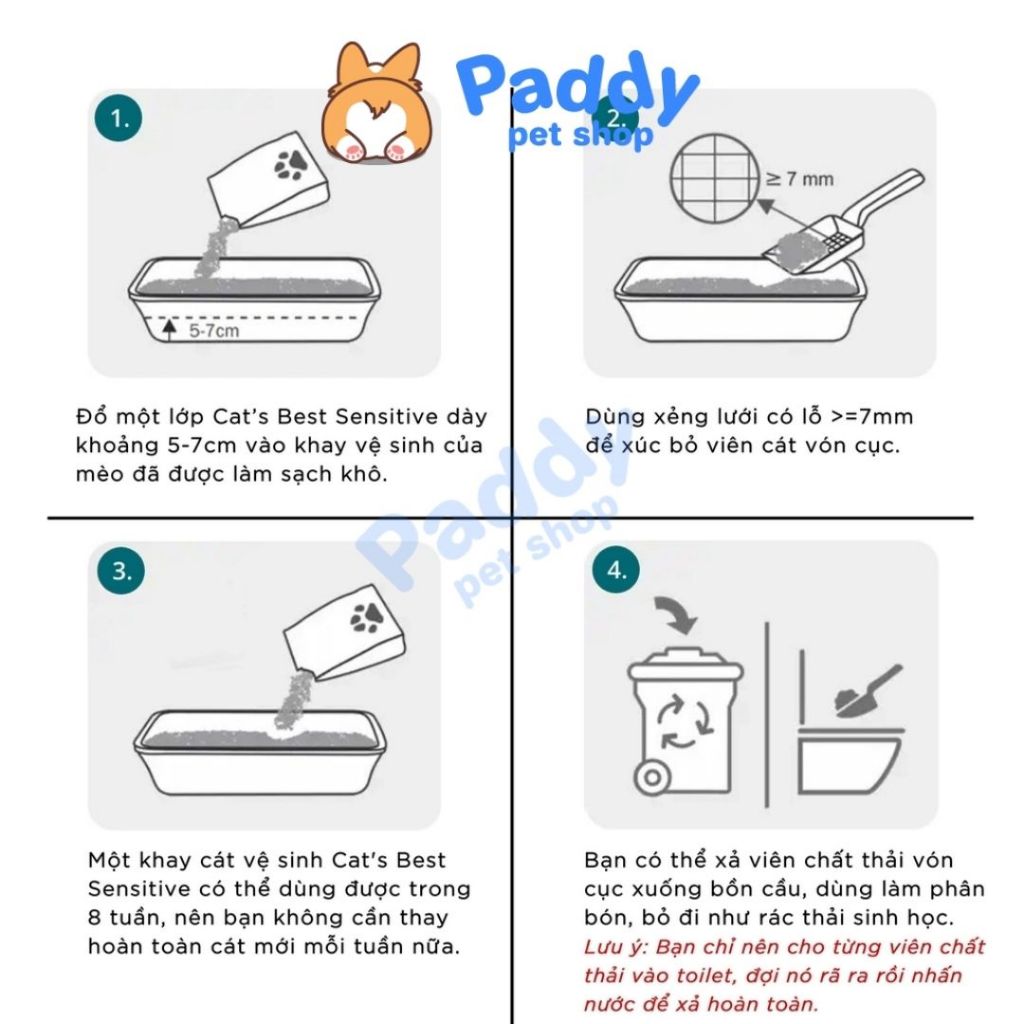 Paddy
pet shop

1.

5-7cm

Đổ một lớp Cat's Best Sensitive dày khoảng 5-7cm vào khay vệ sinh của mèo đã được làm sạch khô.

2.

≥ 7 mm

Dùng xẻng lưới có lỗ >=7mm để xúc bỏ viên cát vón cục.

Paddy
pet shop

3.

Một khay cát vệ sinh Cat's Best Sensitive có thể dùng được trong 8 tuần, nên bạn không cần thay hoàn toàn cát mới mỗi tuần nữa.

4.

Bạn có thể xả viên chất thải vón cục xuống bồn cầu, dùng làm phân bón, bỏ đi như rác thải sinh học.
Lưu ý: Bạn chỉ nên cho từng viên chất thải vào toilet, đợi nó rã ra rồi nhấn nước để xả hoàn toàn.